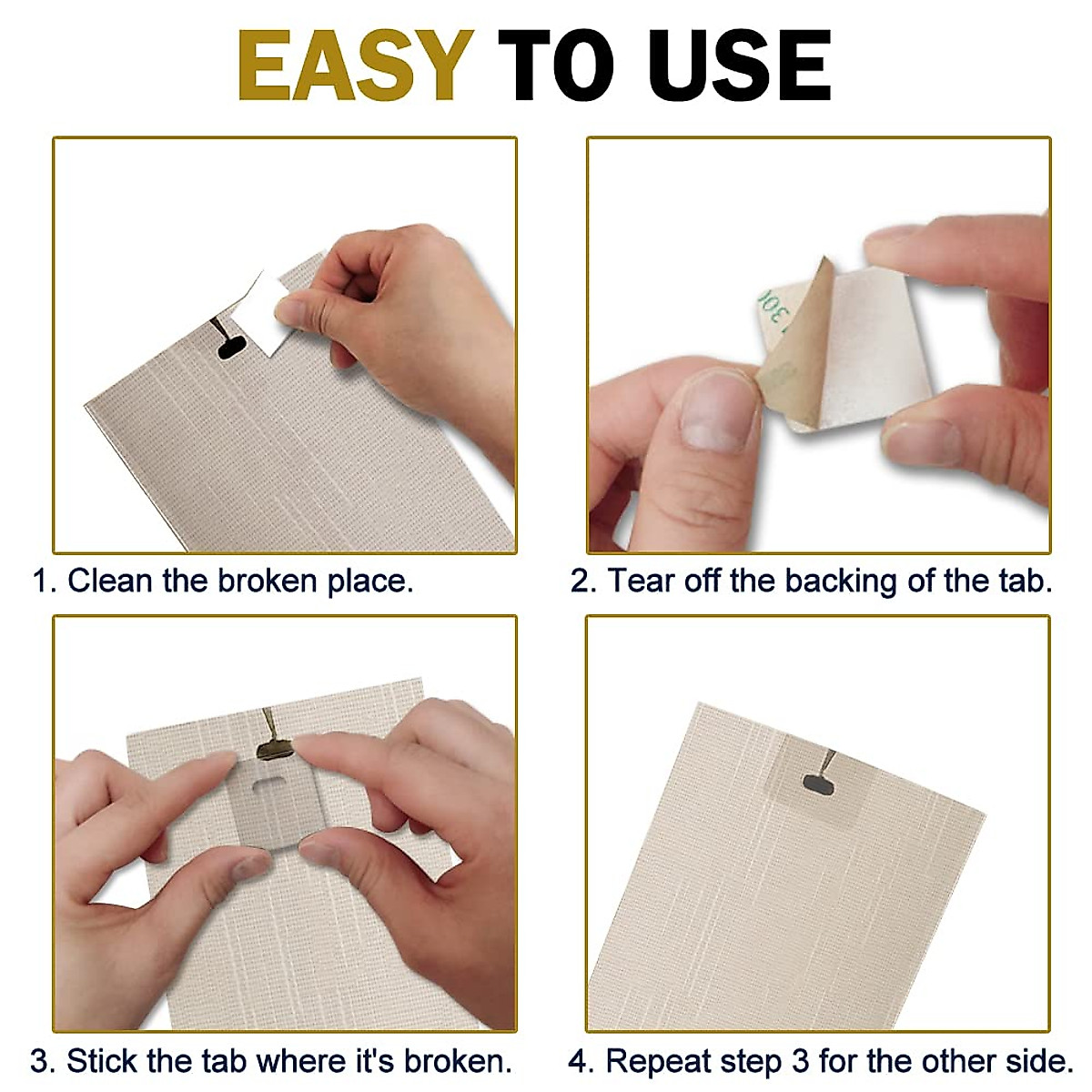 EASY TO USE

1. Clean the broken place.

2. Tear off the backing of the tab.

3. Stick the tab where it's broken.

4. Repeat step 3 for the other side.