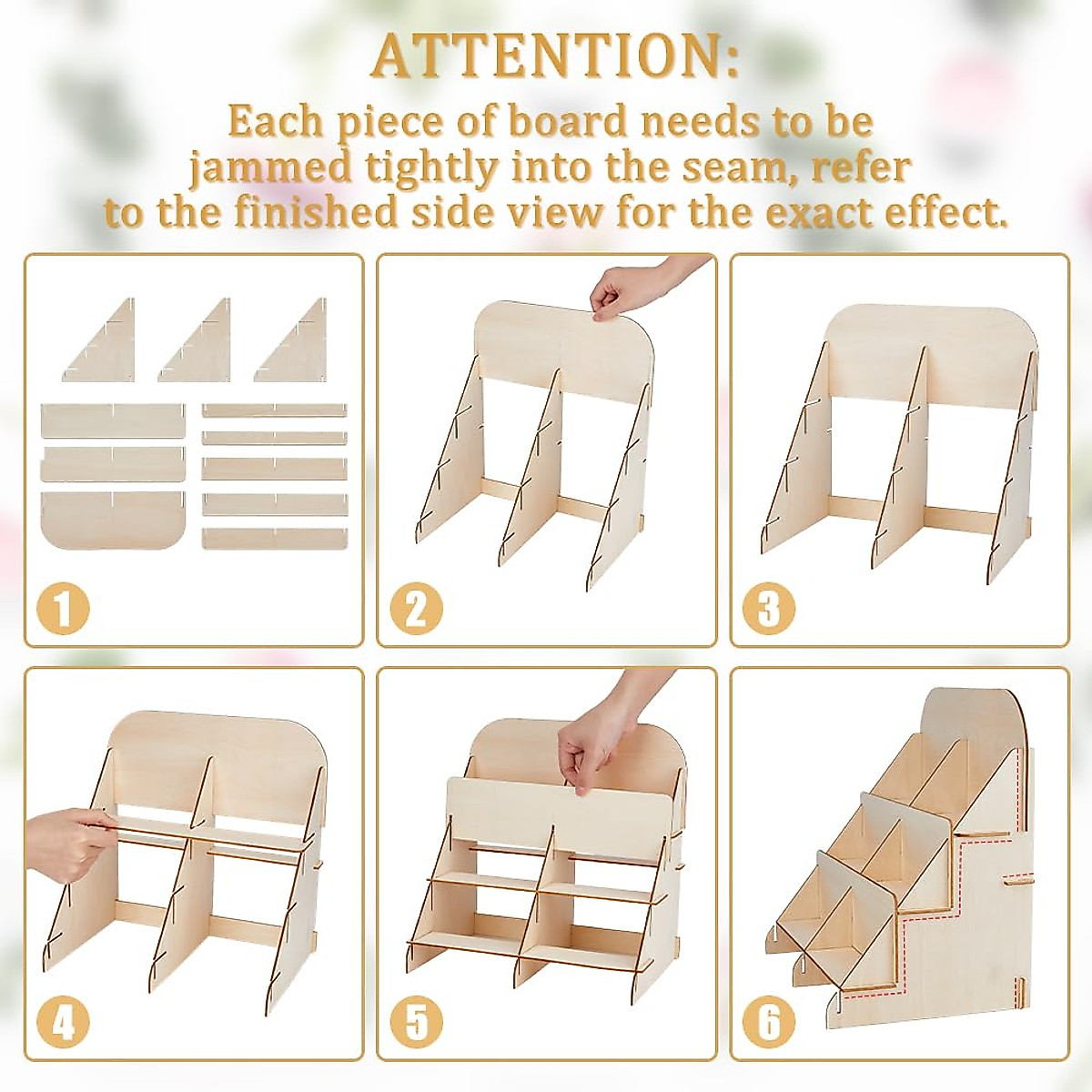 ATTENTION:

Each piece of board needs to be jammed tightly into the seam, refer to the finished side view for the exact effect.

1

2

3

4

5

6