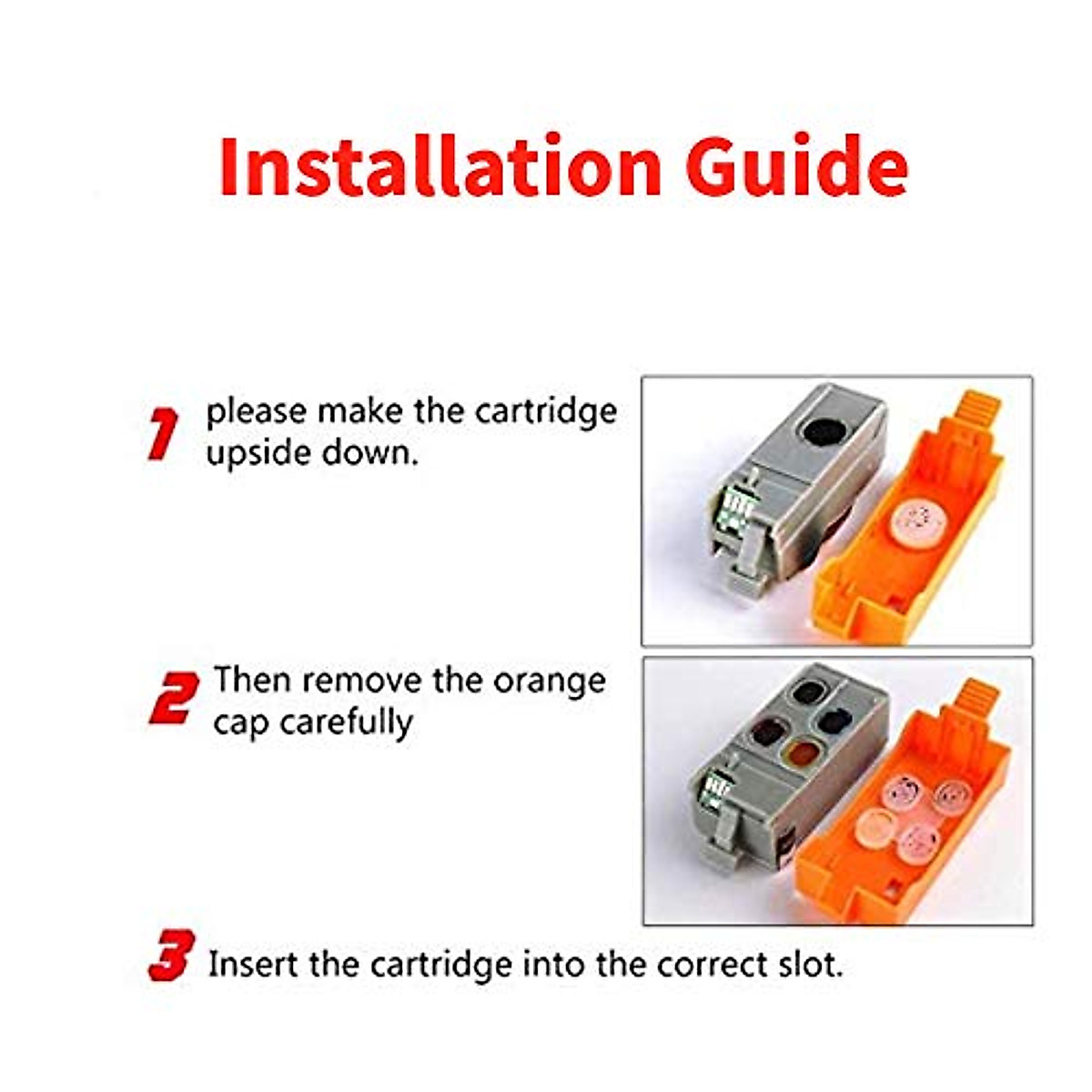 Installation Guide

1 please make the cartridge upside down.

2 Then remove the orange cap carefully

3 Insert the cartridge into the correct slot.