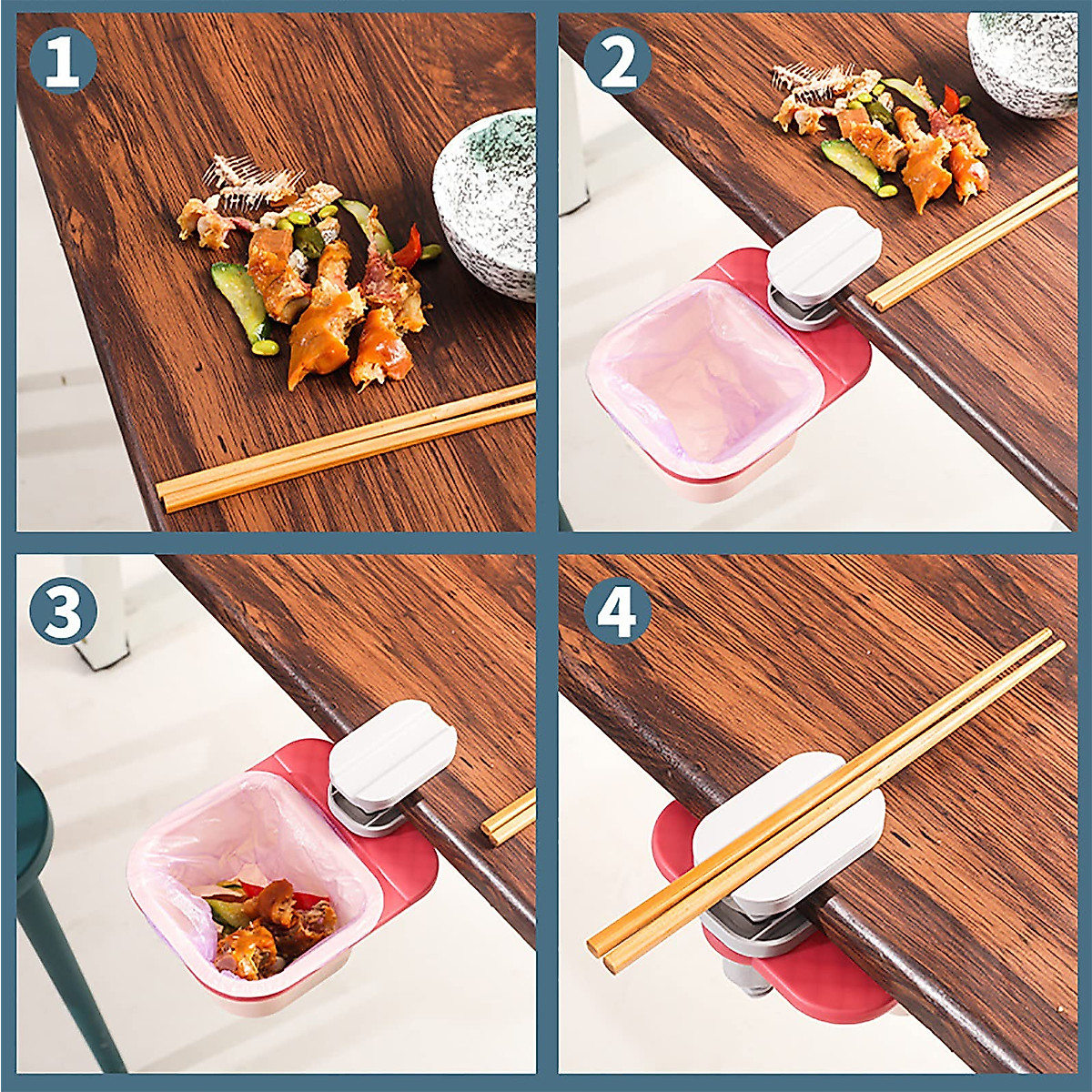 1

2

3

4