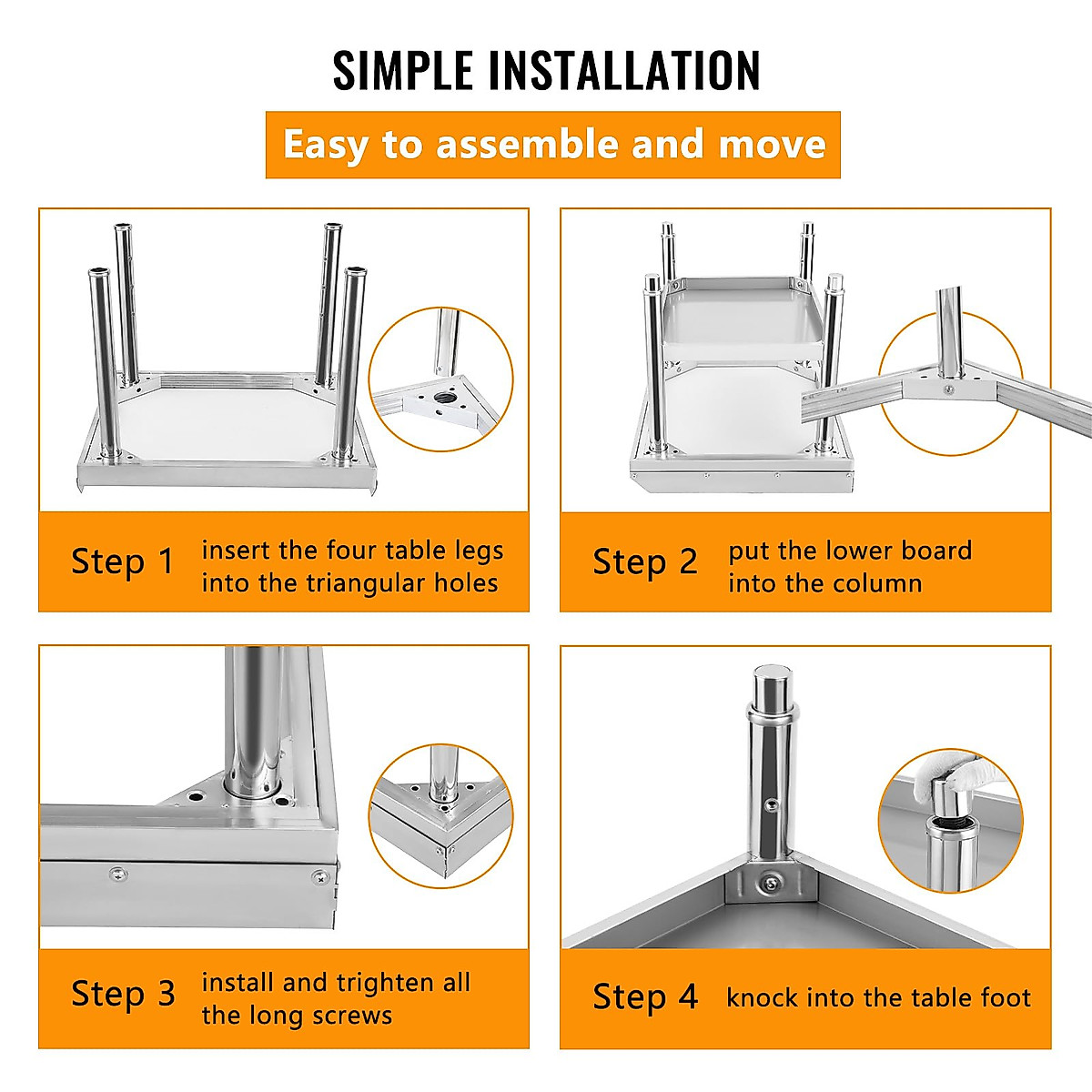 SIMPLE INSTALLATION

Easy to assemble and move

Step 1 insert the four table legs into the triangular holes

Step 2 put the lower board into the column

Step 3 install and trighten all the long screws

Step 4 knock into the table foot