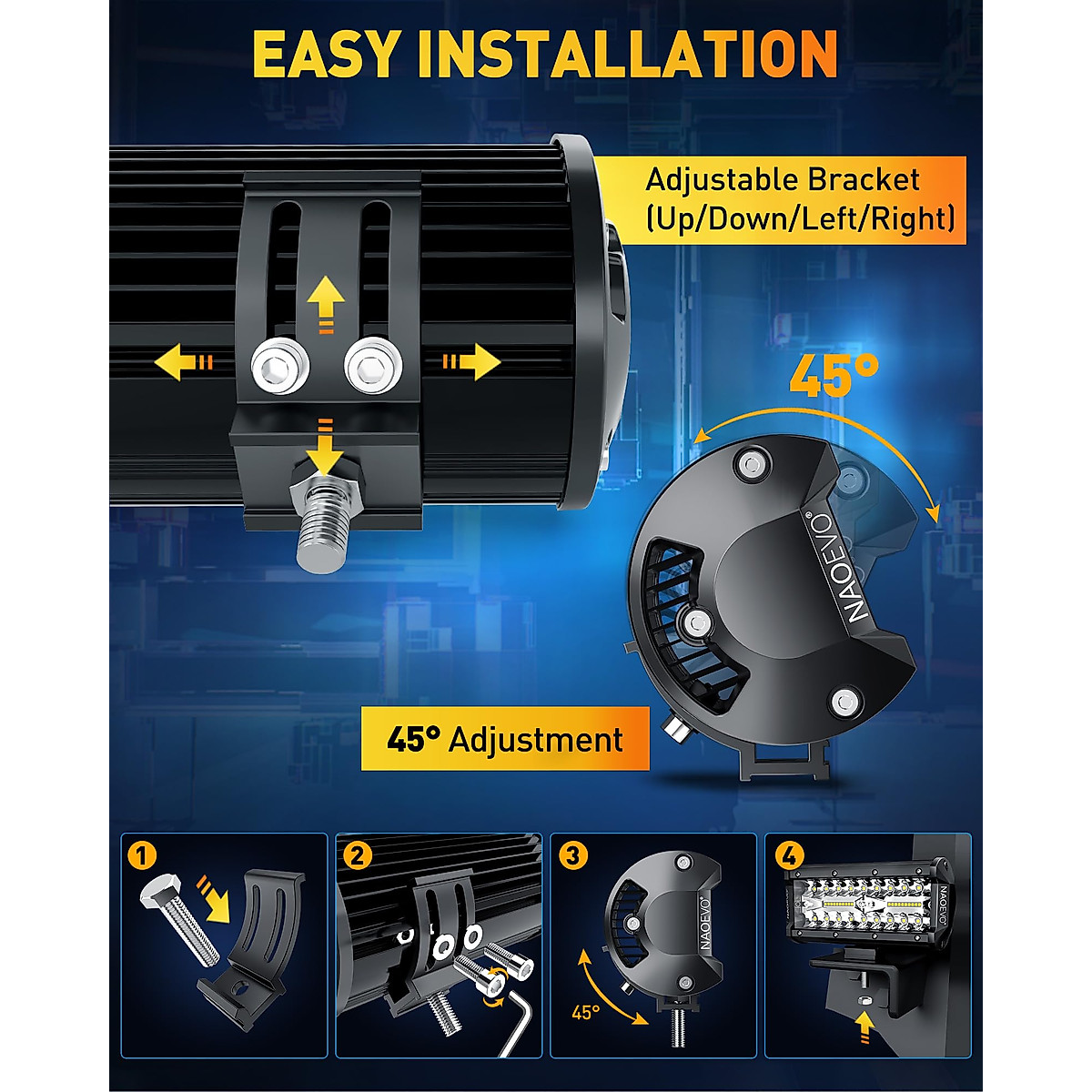 EASY INSTALLATION

Adjustable Bracket (Up/Down/Left/Right)

45°

NAOEVO®

45° Adjustment

1

2

3

NAOEVO®

45°

4

NAOEVO®