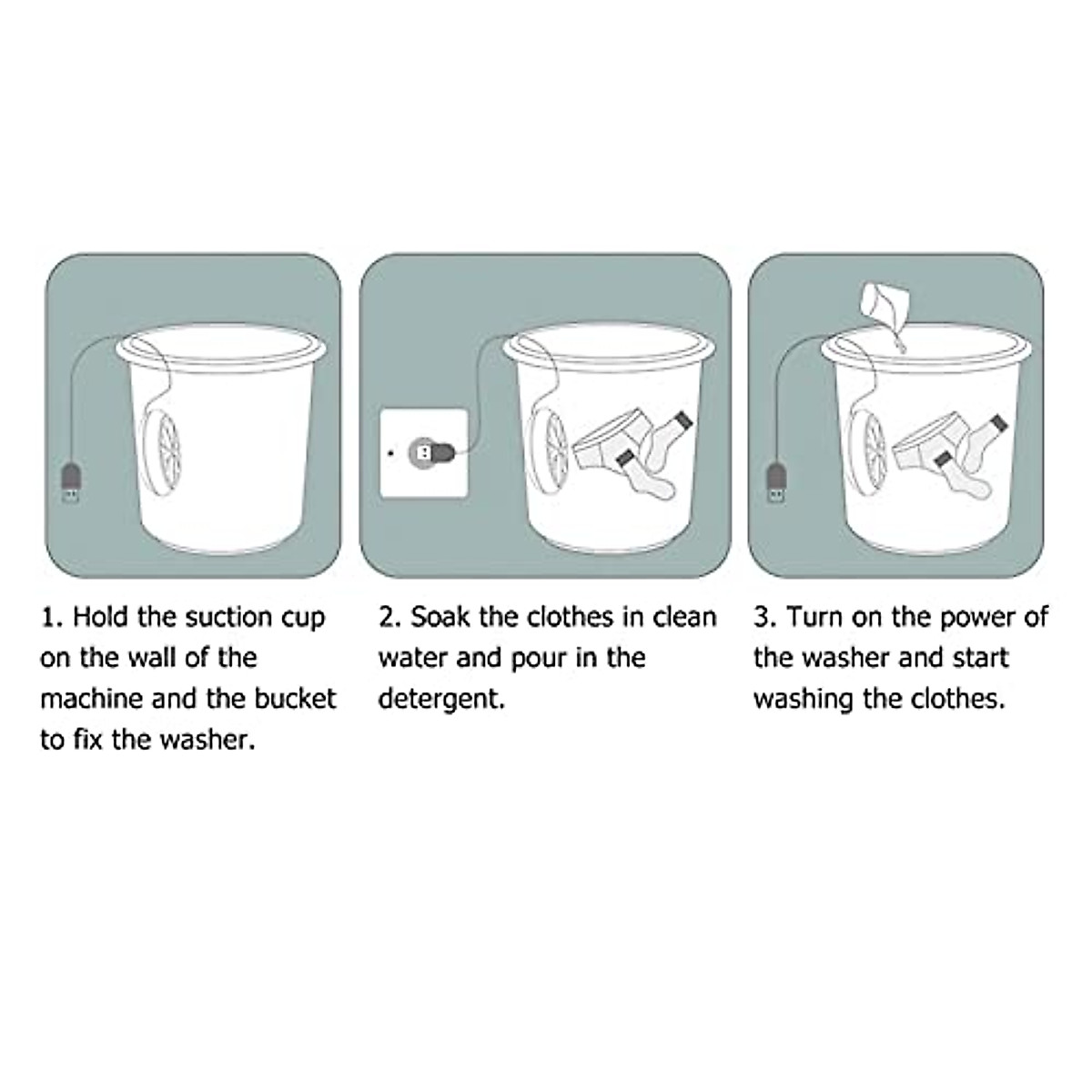 1. Hold the suction cup on the wall of the machine and the bucket to fix the washer.

2. Soak the clothes in clean water and pour in the detergent.

3. Turn on the power of the washer and start washing the clothes.