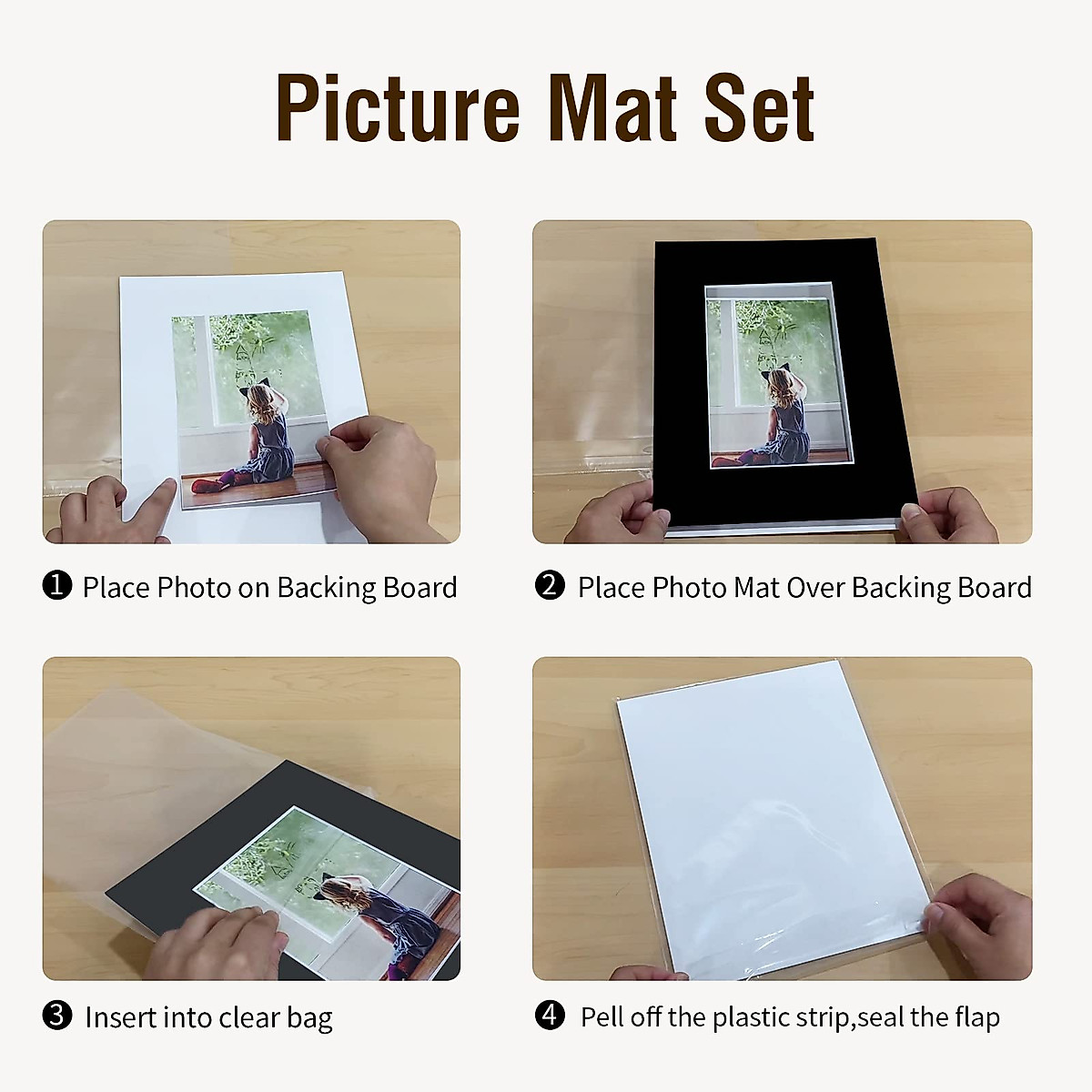 Picture Mat Set

❶ Place Photo on Backing Board

❷ Place Photo Mat Over Backing Board

❸ Insert into clear bag

❹ Pell off the plastic strip,seal the flap