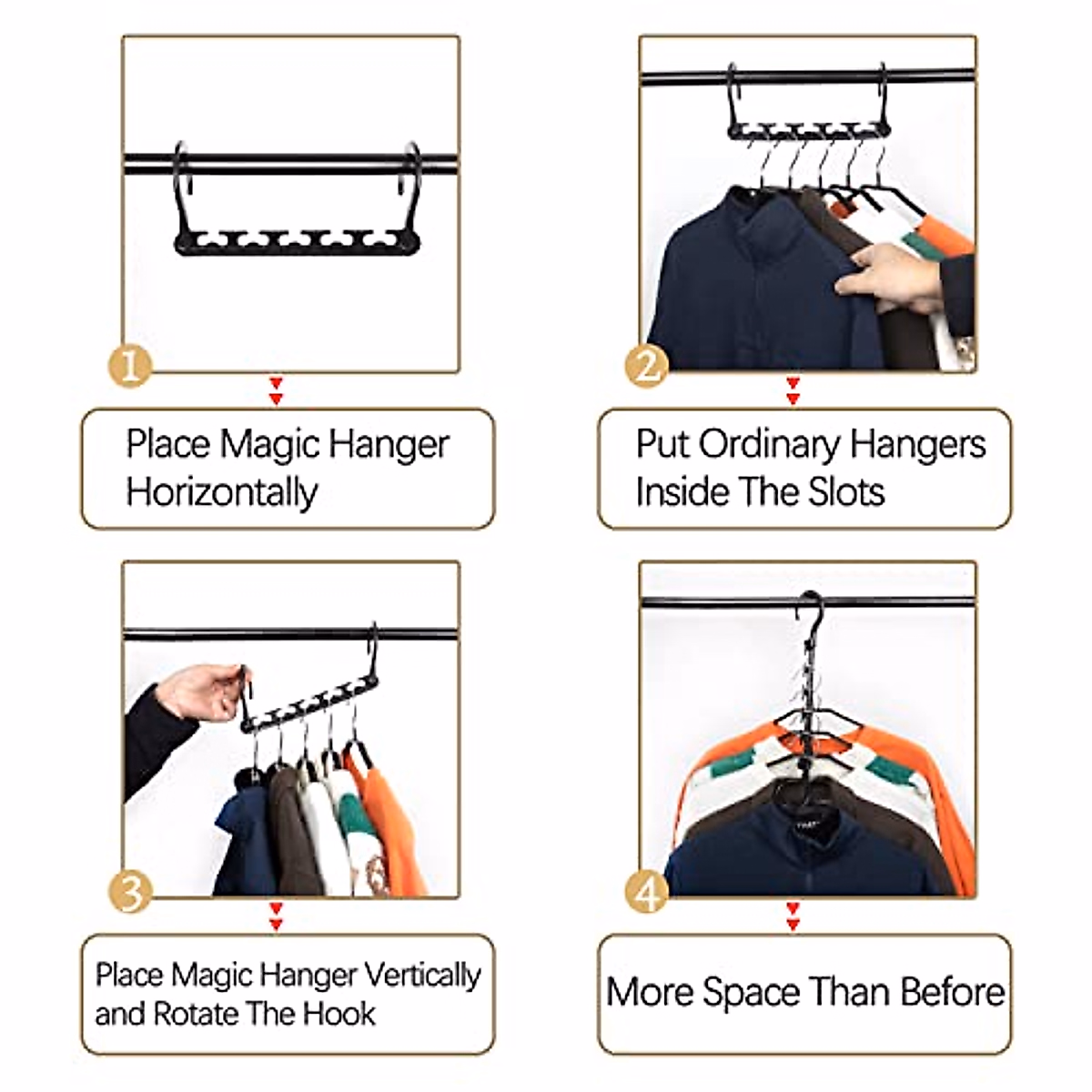 1

Place Magic Hanger Horizontally

2

Put Ordinary Hangers Inside The Slots

3

Place Magic Hanger Vertically and Rotate The Hook

4

More Space Than Before