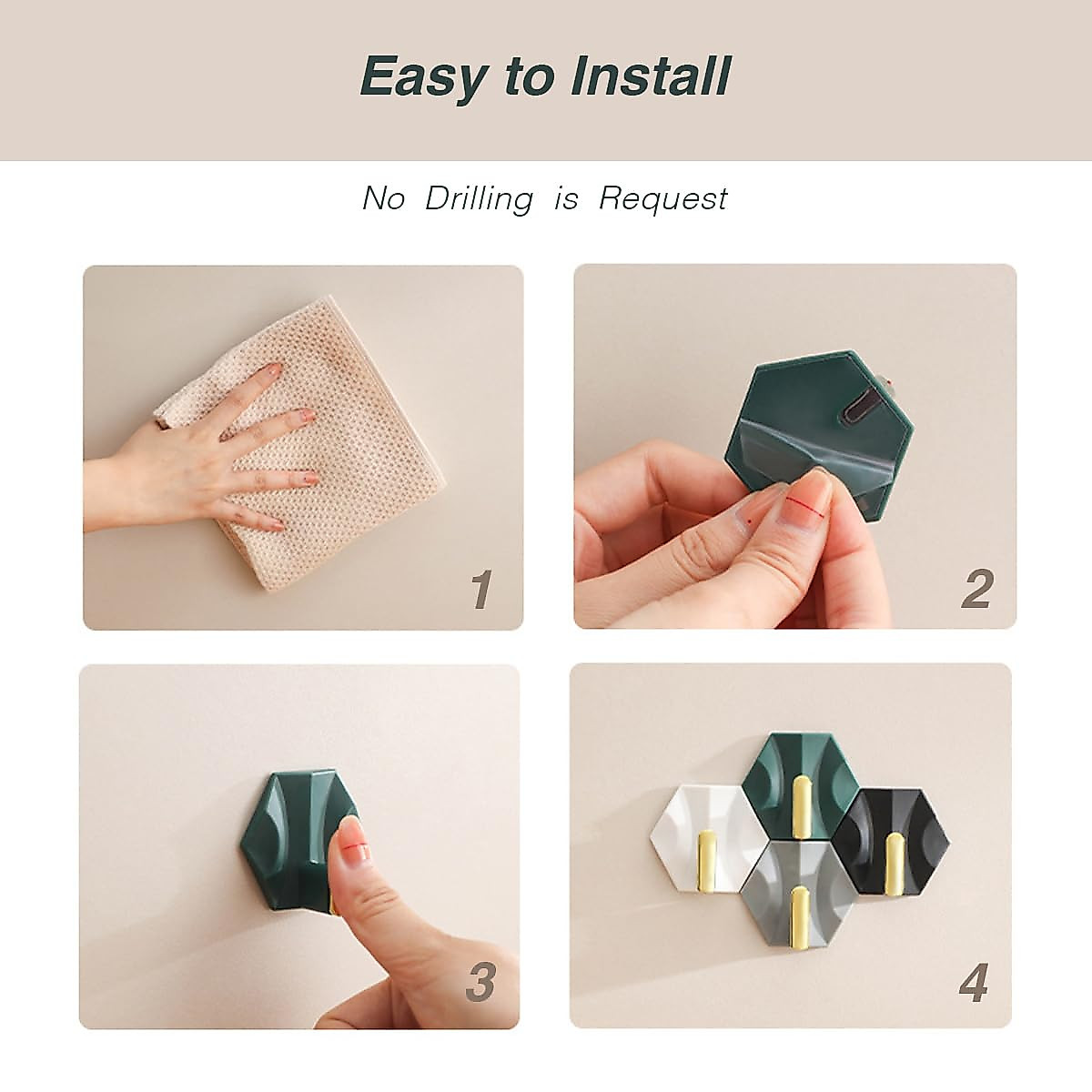 Easy to Install

No Drilling is Request

1

2

3

4