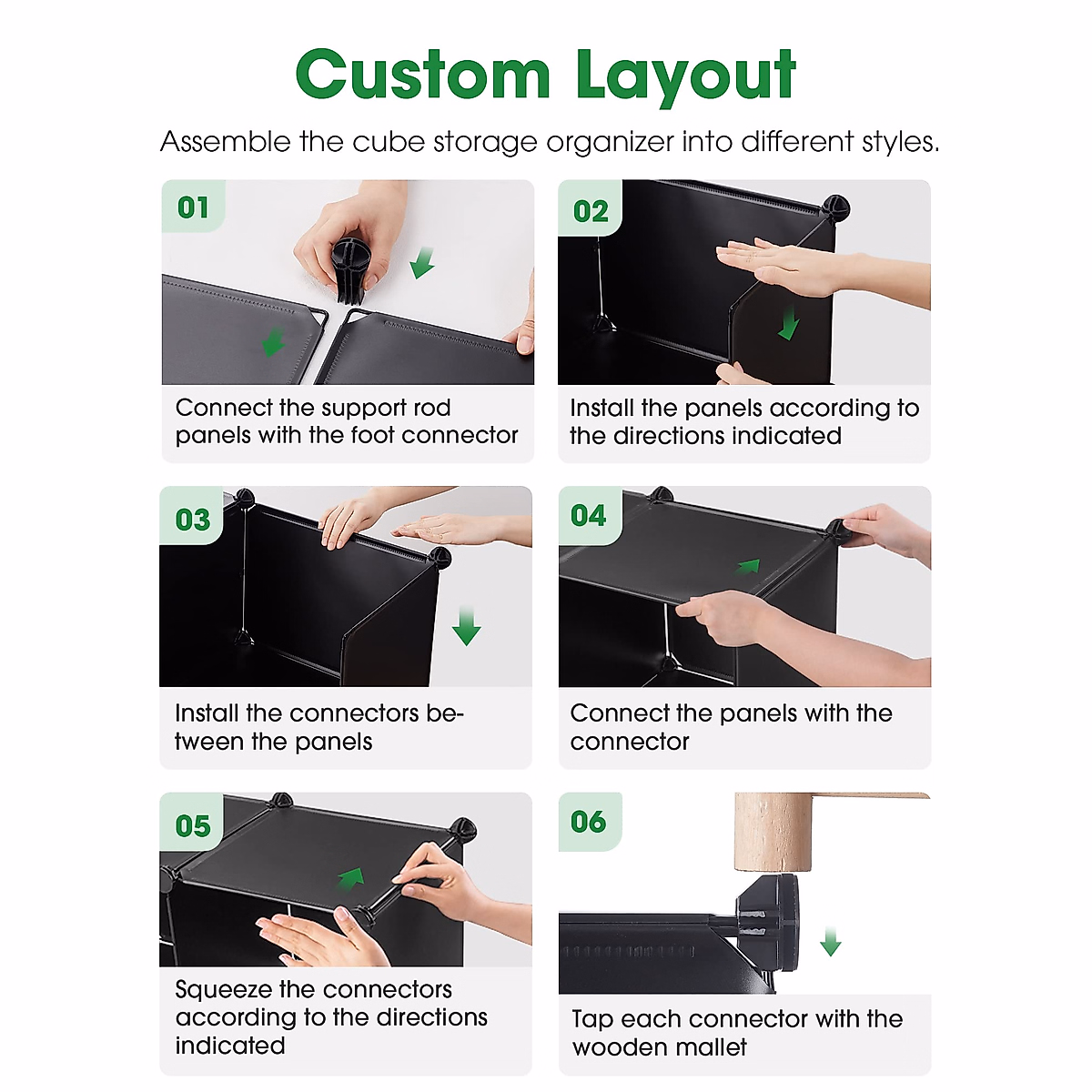 Custom Layout

Assemble the cube storage organizer into different styles.

01

Connect the support rod panels with the foot connector

02

Install the panels according to the directions indicated

03

Install the connectors between the panels

04

Connect the panels with the connector

05

Squeeze the connectors according to the directions indicated

06

Tap each connector with the wooden mallet