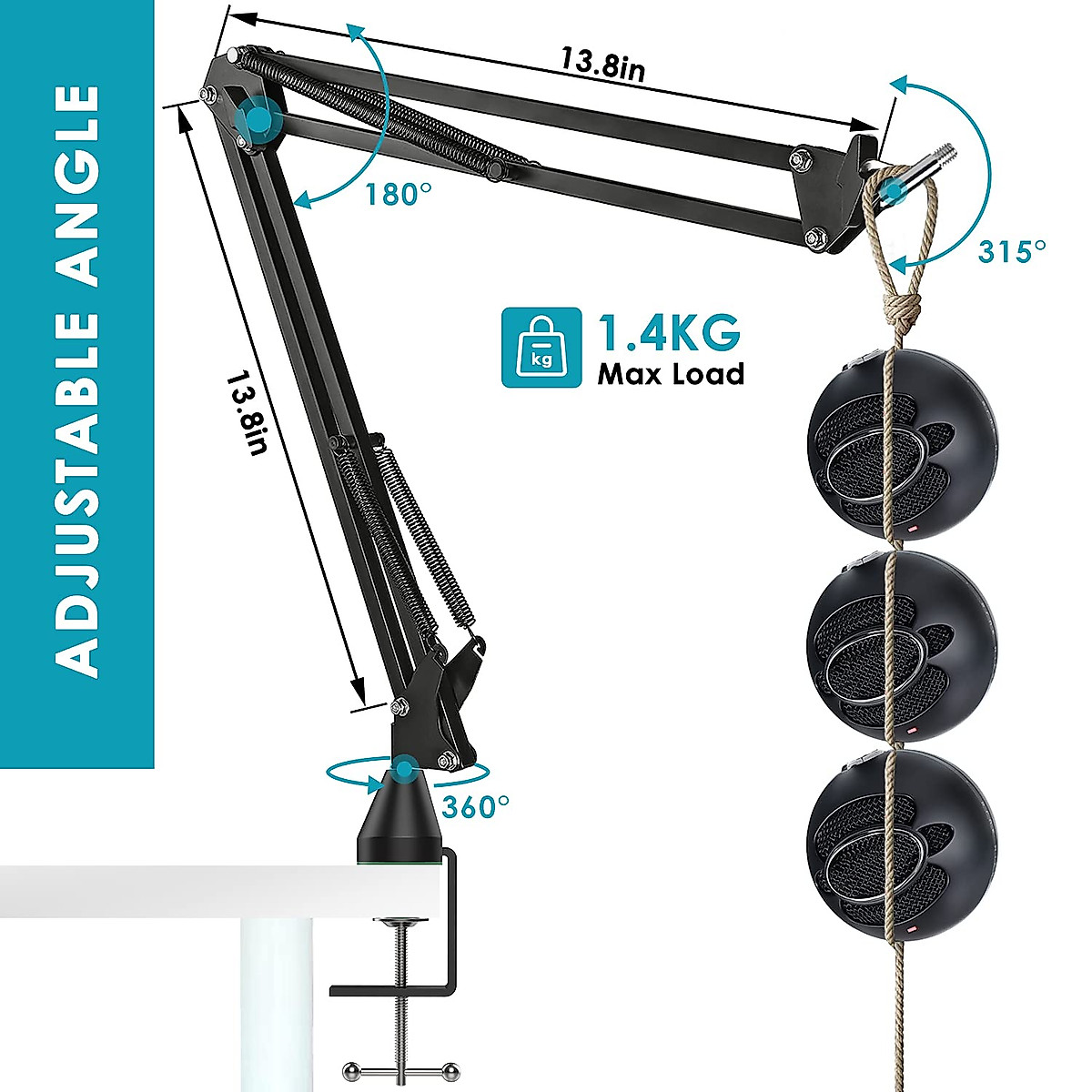 ADJUSTABLE ANGLE

13.8in

180°

315°

kg

1.4KG
Max Load

13.8in

360°