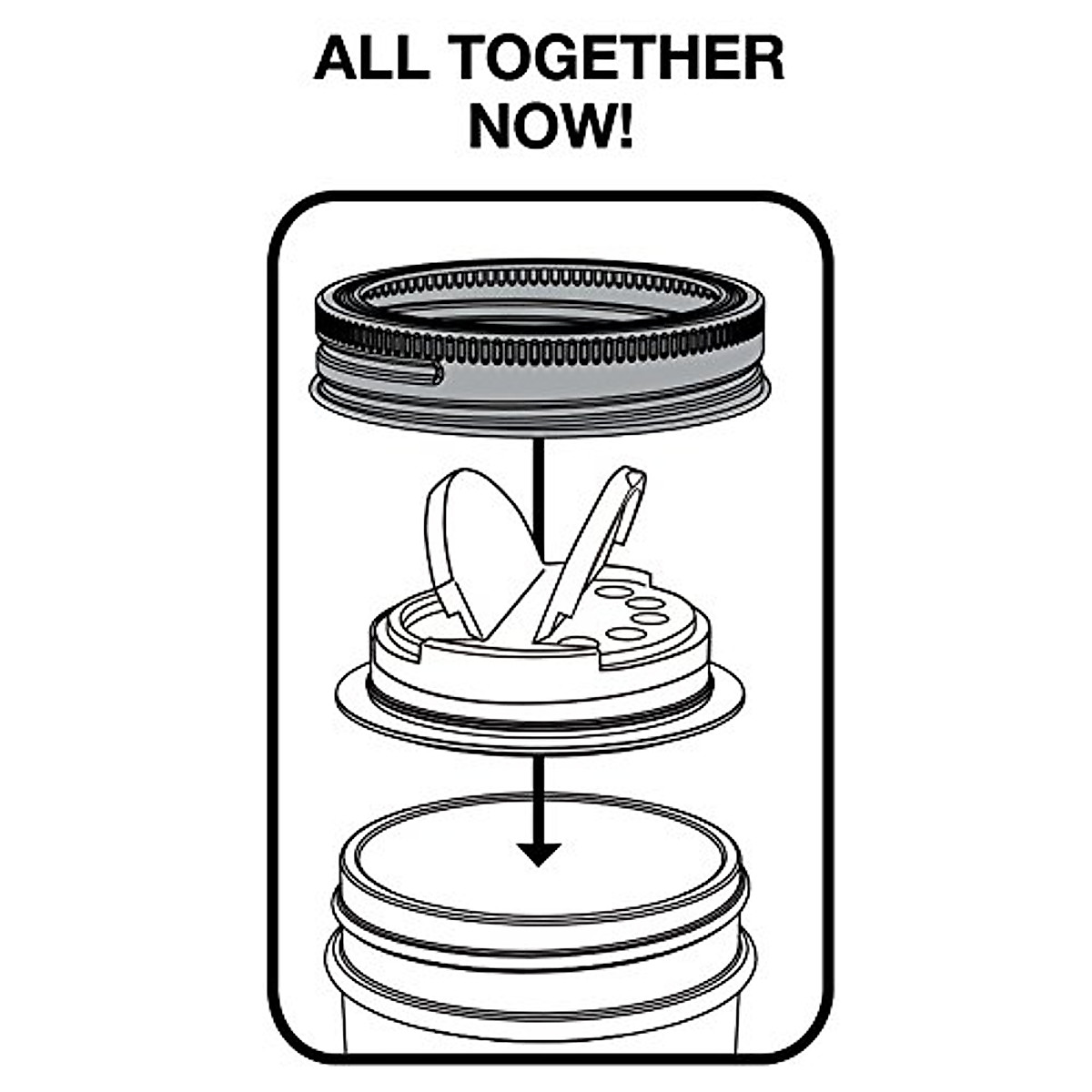 ALL TOGETHER NOW!