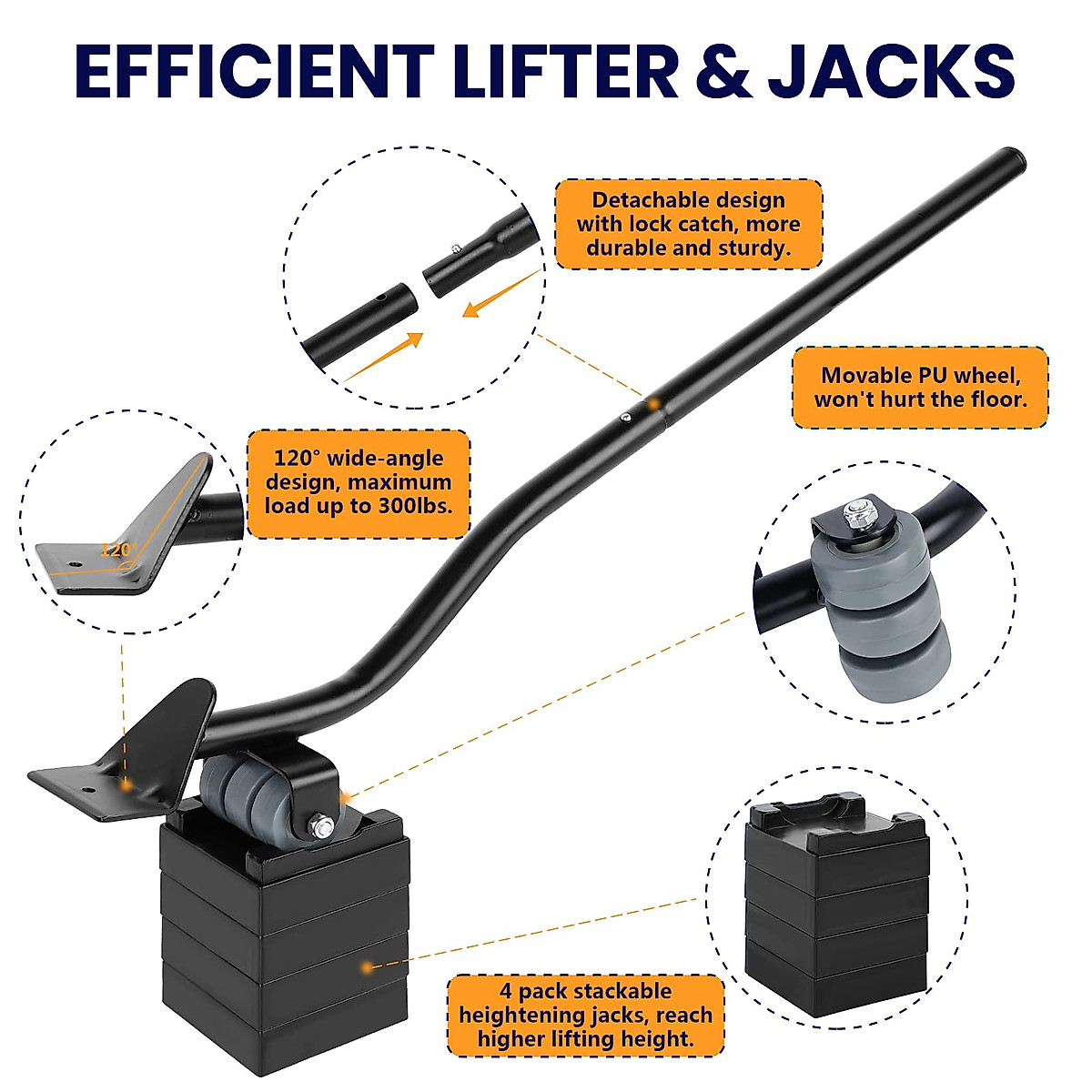 EFFICIENT LIFTER & JACKS

Detachable design with lock catch, more durable and sturdy.

Movable PU wheel, won't hurt the floor.

120° wide-angle design, maximum load up to 300lbs.

120°

4 pack stackable heightening jacks, reach higher lifting height.