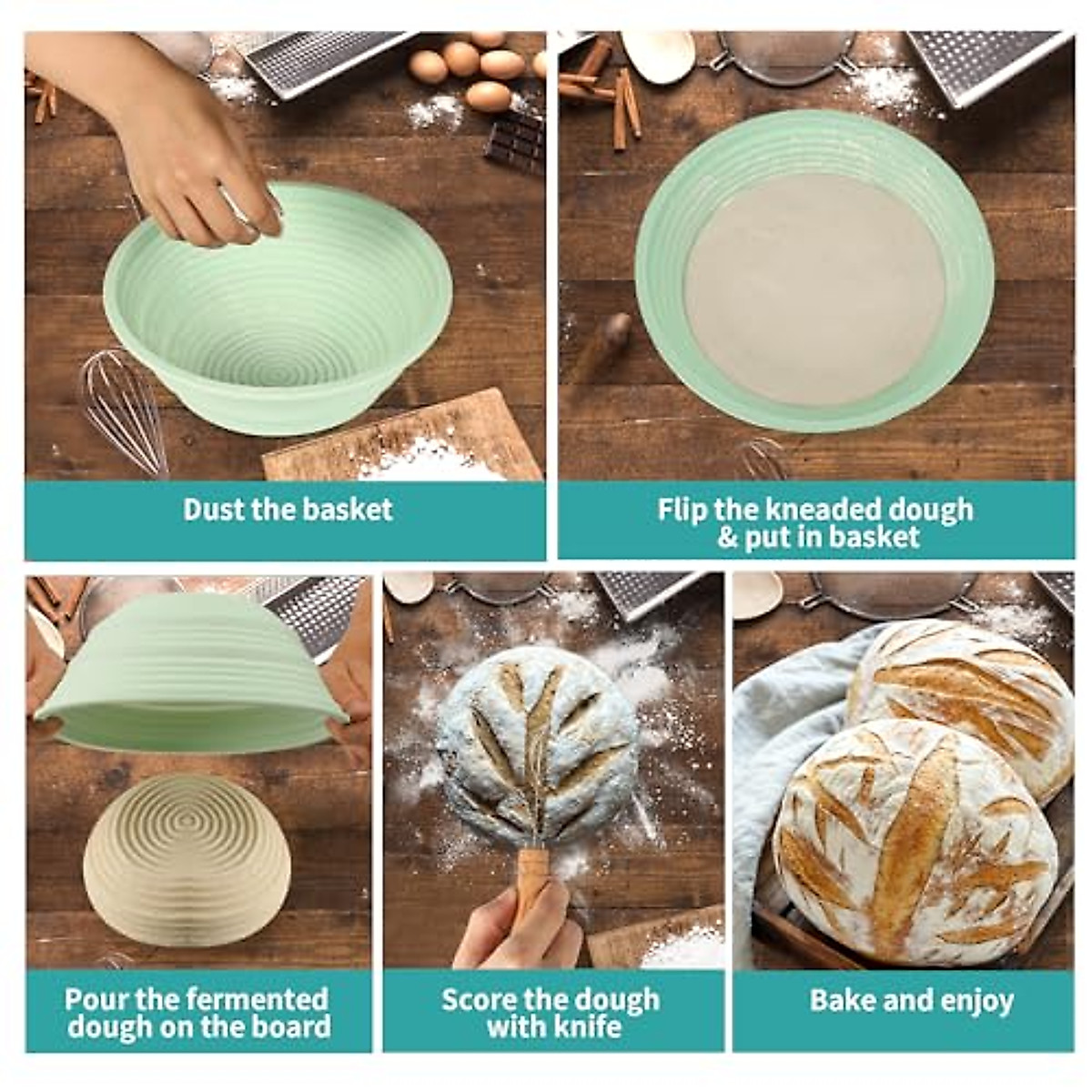 Dust the basket

Flip the kneaded dough & put in basket

Pour the fermented dough on the board

Score the dough with knife

Bake and enjoy