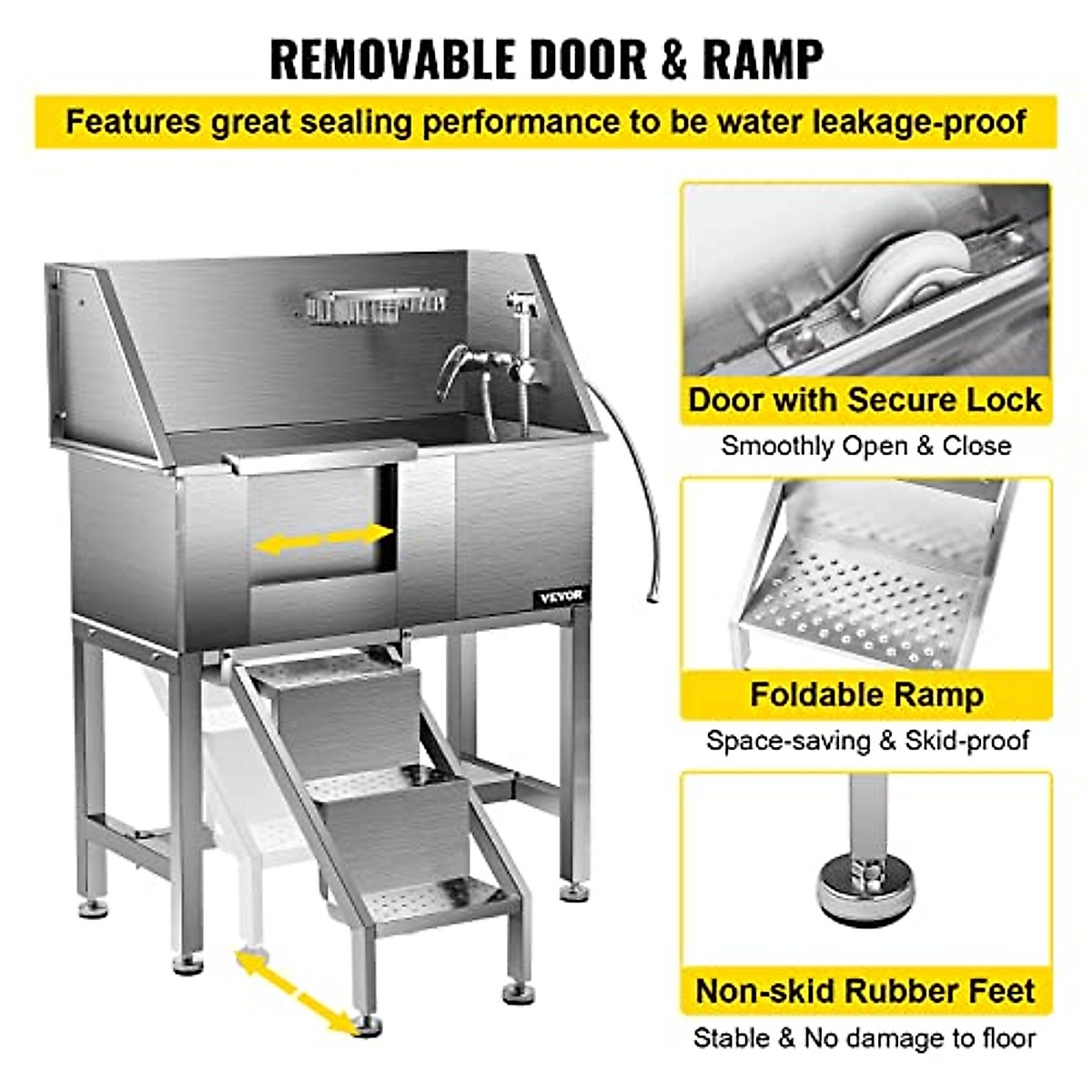 REMOVABLE DOOR & RAMP

Features great sealing performance to be water leakage-proof

VEVOR

Door with Secure Lock

Smoothly Open & Close

Foldable Ramp

Space-saving & Skid-proof

Non-skid Rubber Feet

Stable & No damage to floor