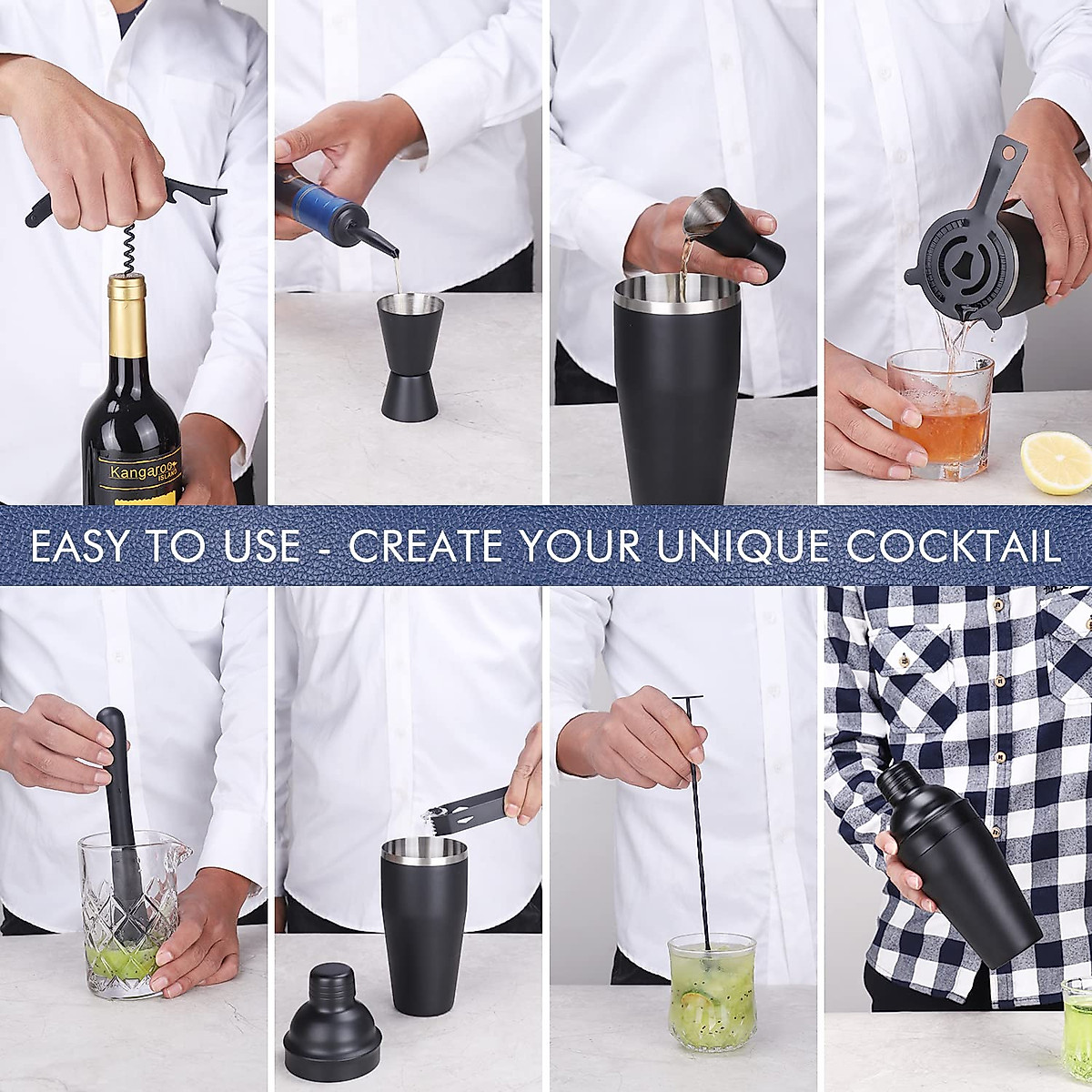 Kangaroo ISLAND

EASY TO USE - CREATE YOUR UNIQUE COCKTAIL