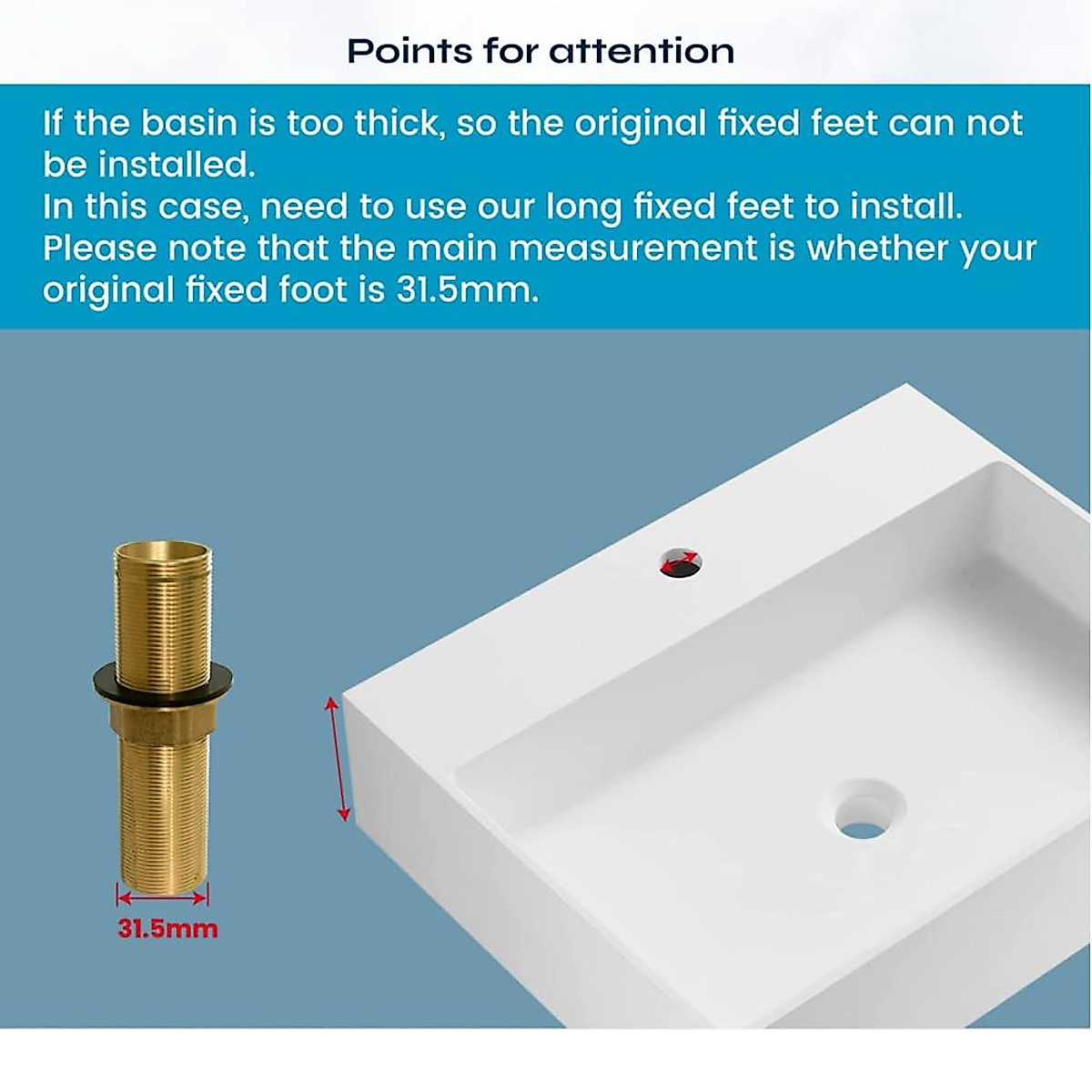 Points for attention

If the basin is too thick, so the original fixed feet can not be installed.
In this case, need to use our long fixed feet to install.
Please note that the main measurement is whether your original fixed foot is 31.5mm.

31.5mm