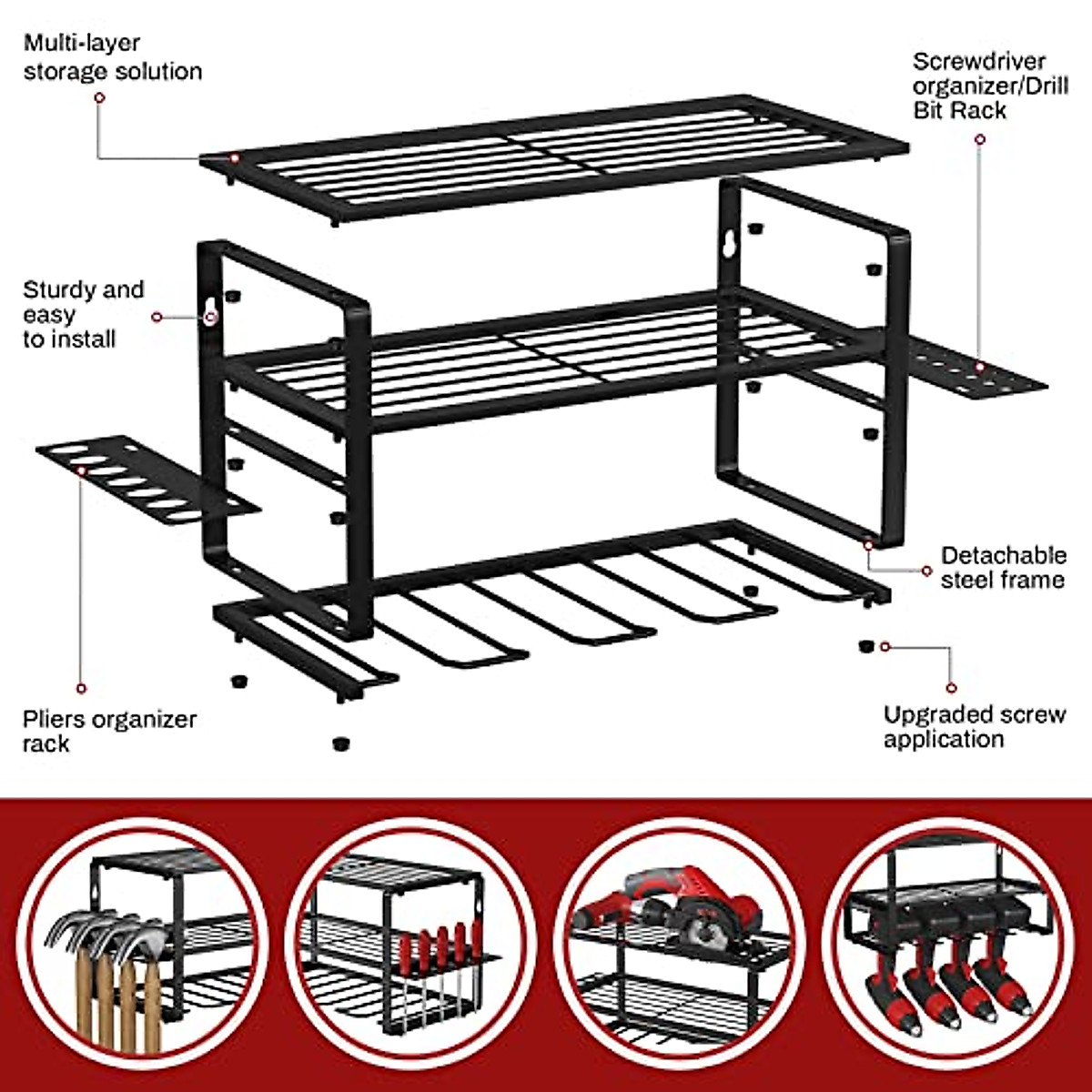 Multi-layer storage solution

Screwdriver organizer/Drill Bit Rack

Sturdy and easy to install

Detachable steel frame

Pliers organizer rack

Upgraded screw application