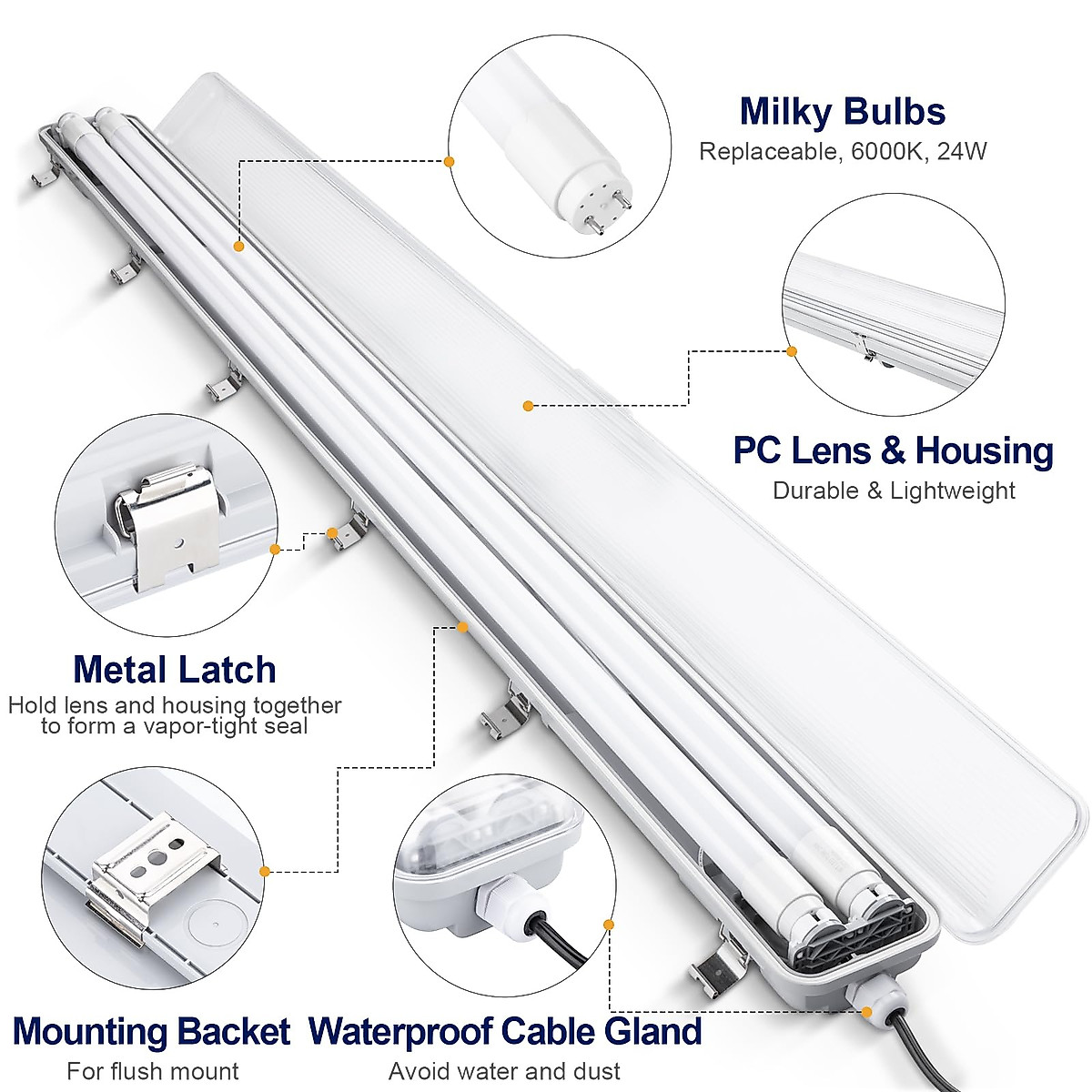 Milky Bulbs
Replaceable, 6000K, 24W

PC Lens & Housing
Durable & Lightweight

Metal Latch
Hold lens and housing together to form a vapor-tight seal

Mounting Backet
For flush mount

Waterproof Cable Gland
Avoid water and dust