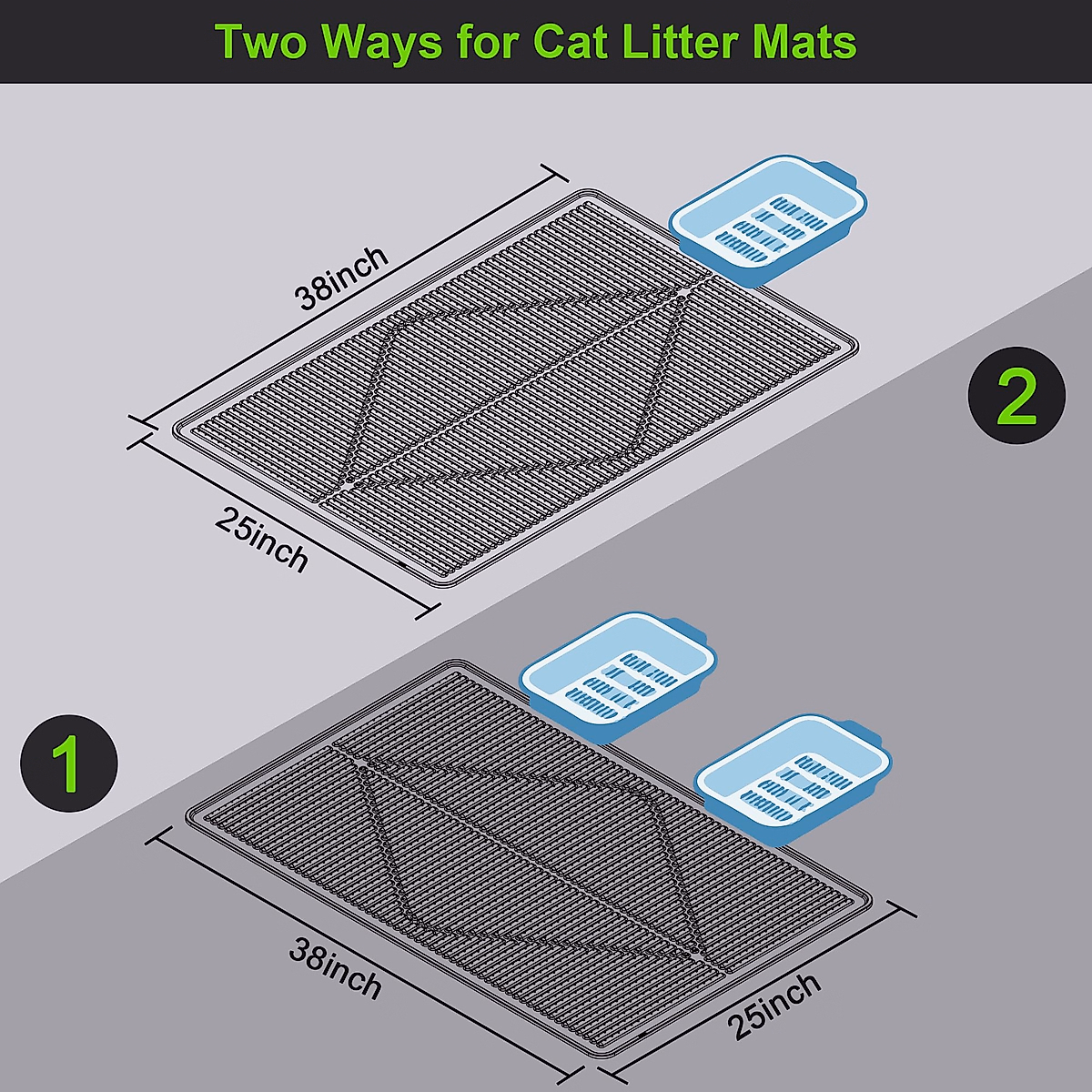 Two Ways for Cat Litter Mats

38inch

25inch

2

1

38inch

25inch