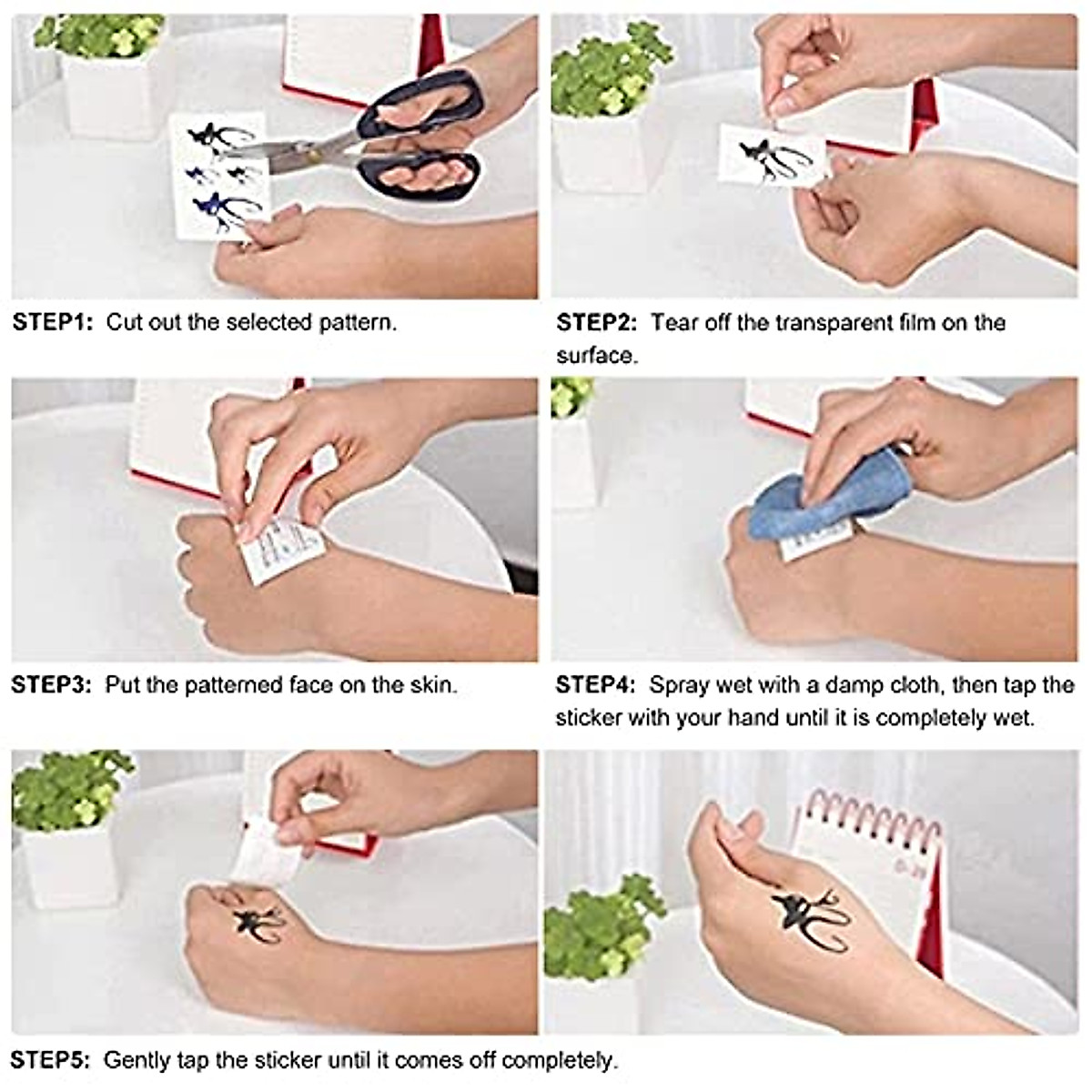 STEP1: Cut out the selected pattern.

STEP2: Tear off the transparent film on the surface.

STEP3: Put the patterned face on the skin.

STEP4: Spray wet with a damp cloth, then tap the sticker with your hand until it is completely wet.

STEP5: Gently tap the sticker until it comes off completely.