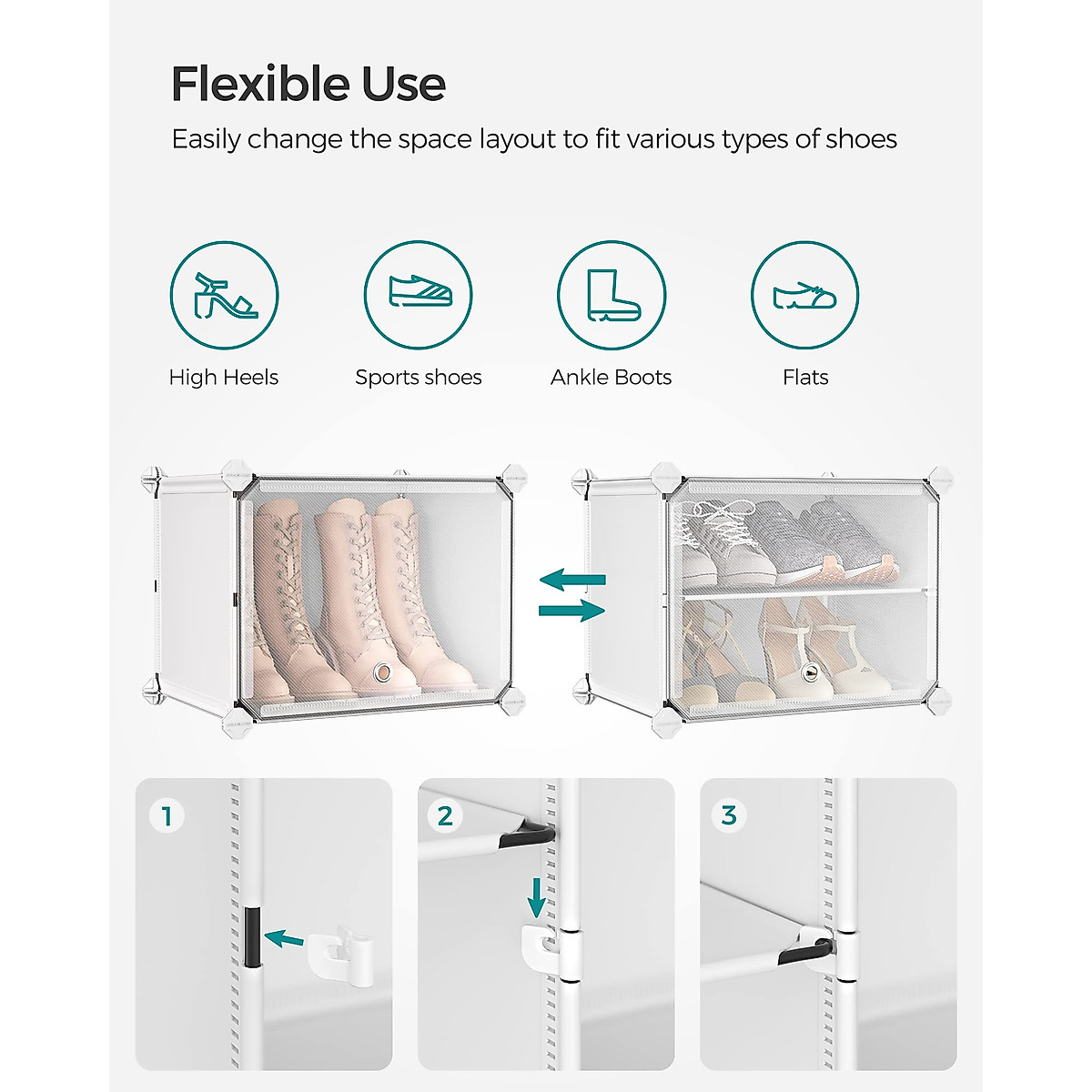 Flexible Use

Easily change the space layout to fit various types of shoes

High Heels

Sports shoes

Ankle Boots

Flats

1

2

3