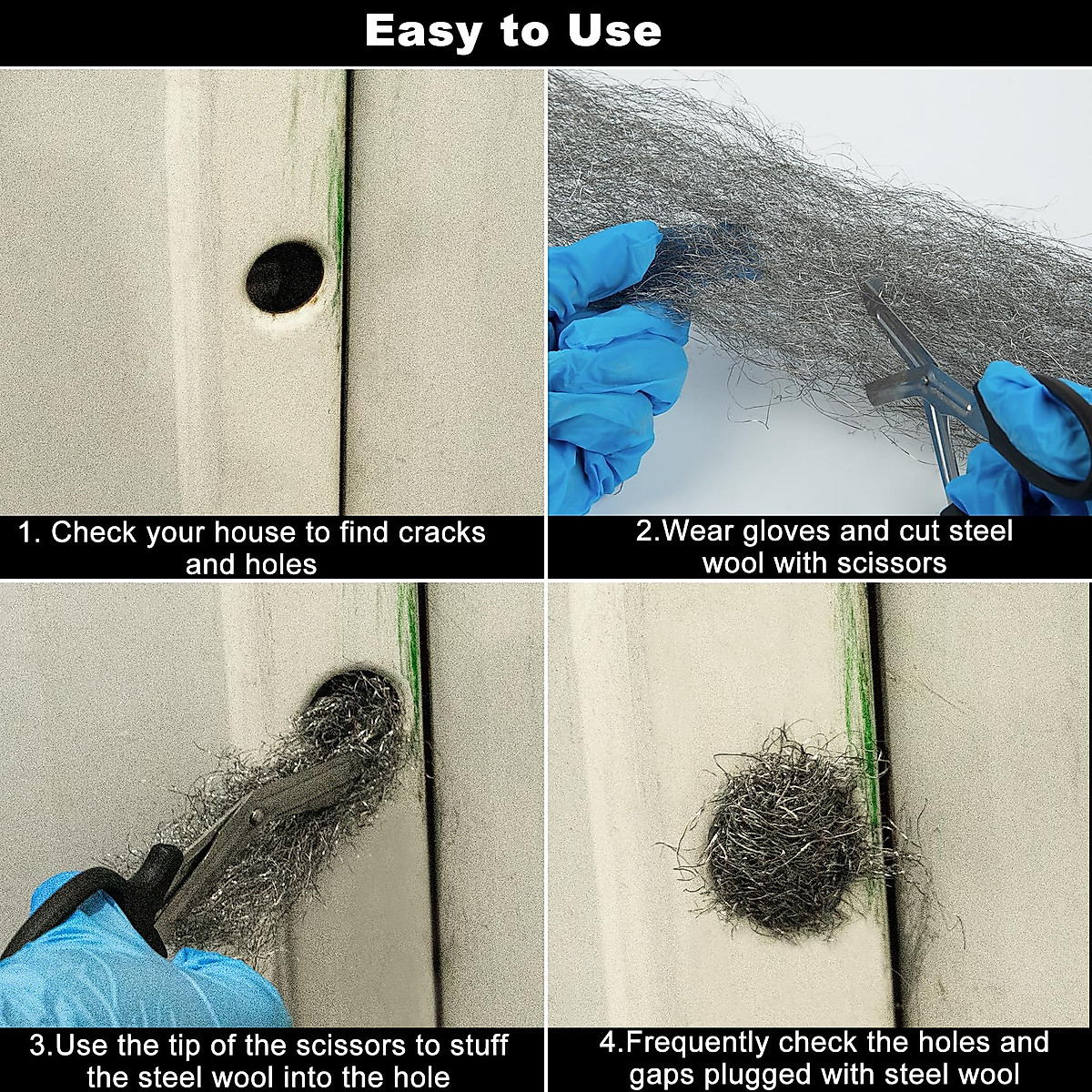 Easy to Use

1. Check your house to find cracks and holes

2.Wear gloves and cut steel wool with scissors

3.Use the tip of the scissors to stuff the steel wool into the hole

4.Frequently check the holes and gaps plugged with steel wool