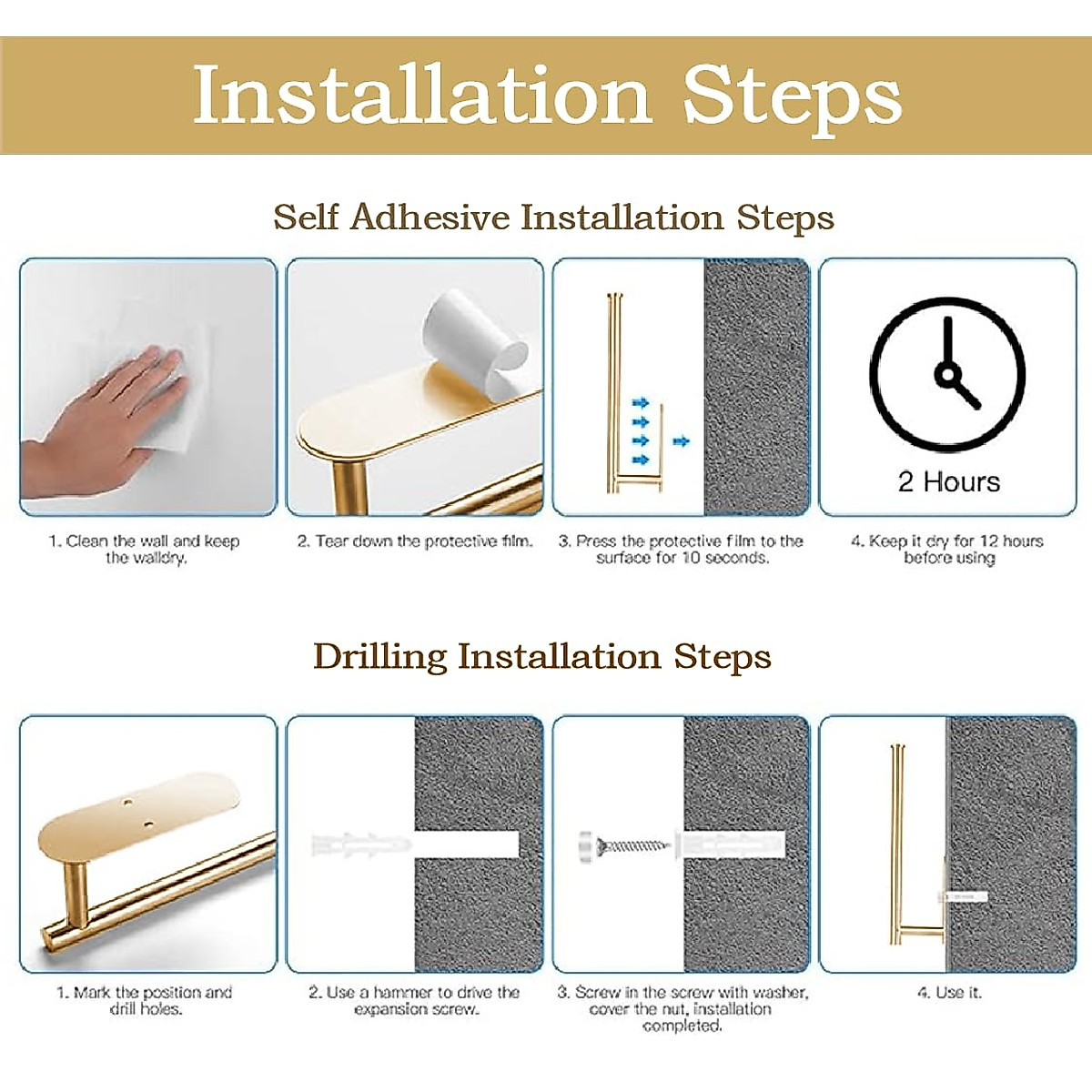 Installation Steps

Self Adhesive Installation Steps

2 Hours

1. Clean the wall and keep the walldry.

2. Tear down the protective film.

3. Press the protective film to the surface for 10 seconds.

4. Keep it dry for 12 hours before using

Drilling Installation Steps

1. Mark the position and drill holes.

2. Use a hammer to drive the expansion screw.

3. Screw in the screw with washer, cover the nut, installation completed.

4. Use it.