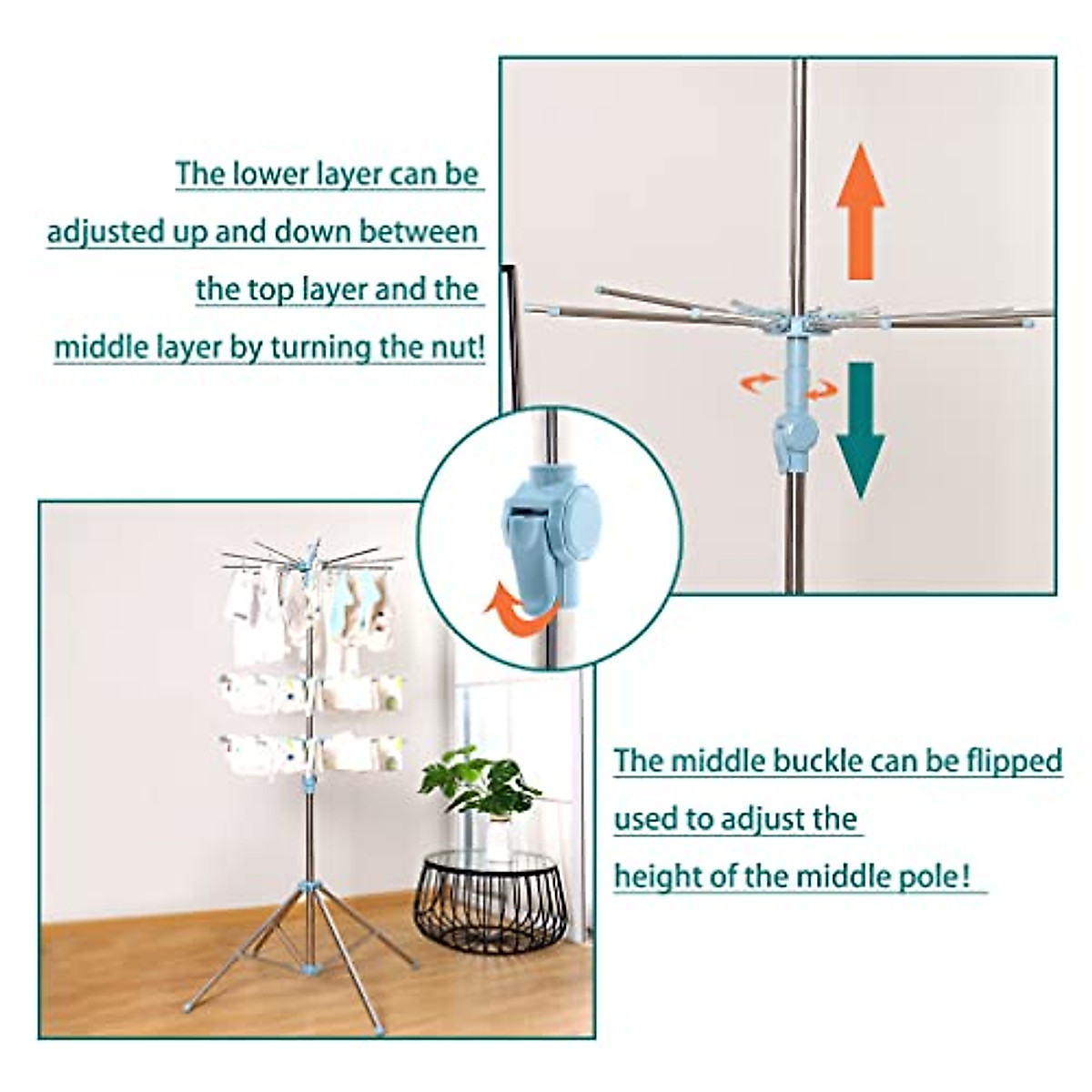 The lower layer can be adjusted up and down between the top layer and the middle layer by turning the nut!

The middle buckle can be flipped used to adjust the height of the middle pole!