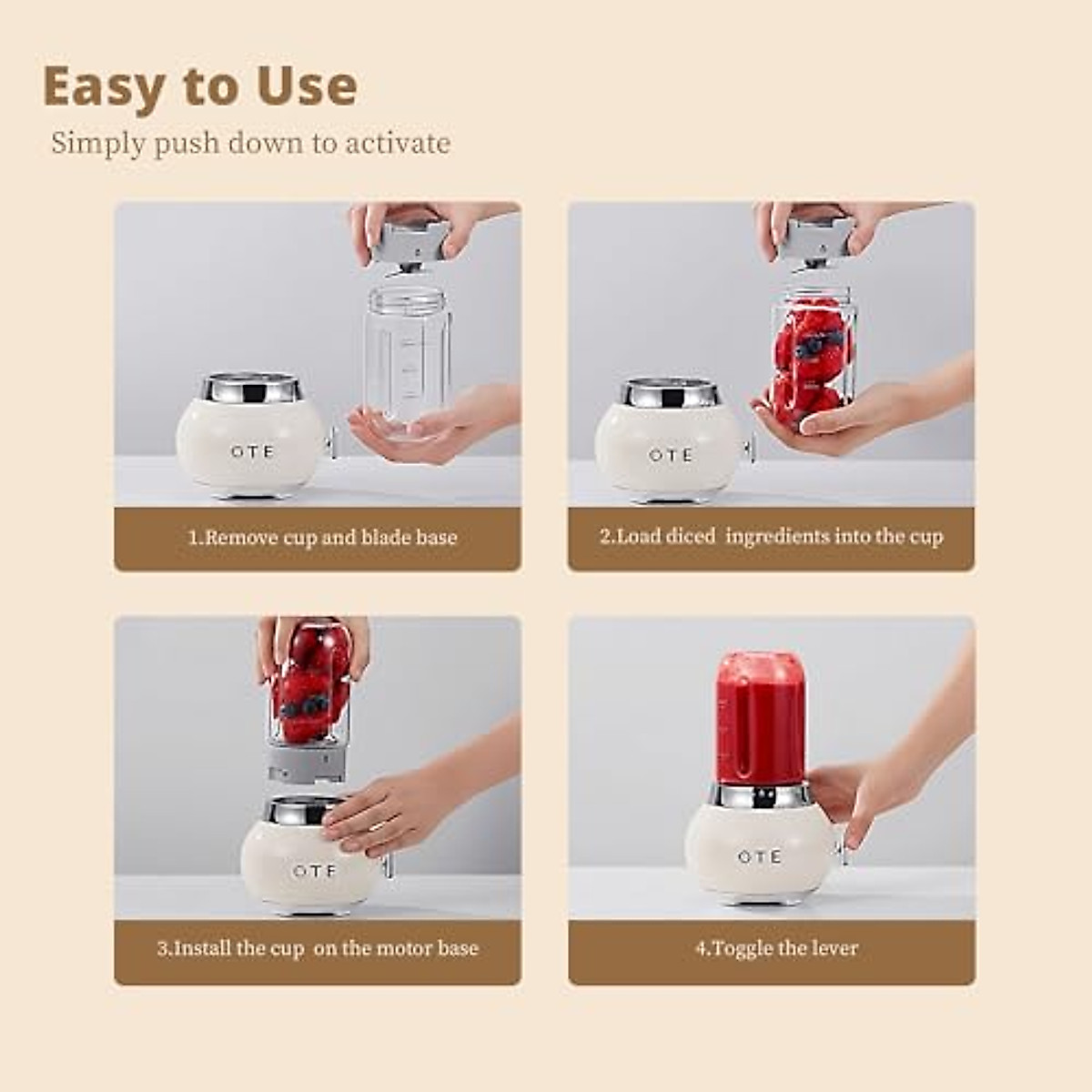 Easy to Use

Simply push down to activate

OTE

1.Remove cup and blade base

OTE

2.Load diced ingredients into the cup

OTE

3.Install the cup on the motor base

OTE

4.Toggle the lever