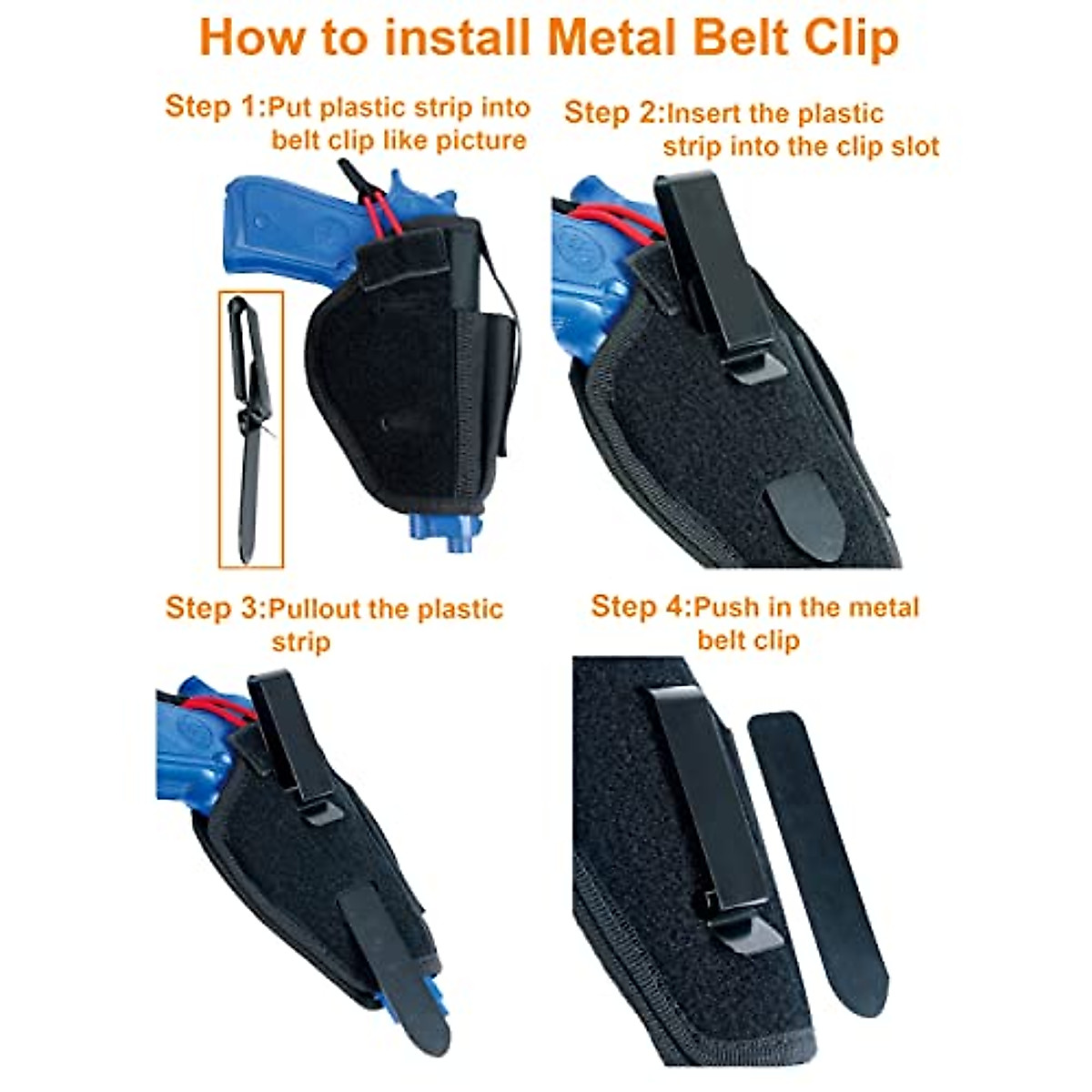 How to install Metal Belt Clip

Step 1:Put plastic strip into belt clip like picture

Step 2:Insert the plastic strip into the clip slot

Step 3:Pullout the plastic strip

Step 4:Push in the metal belt clip