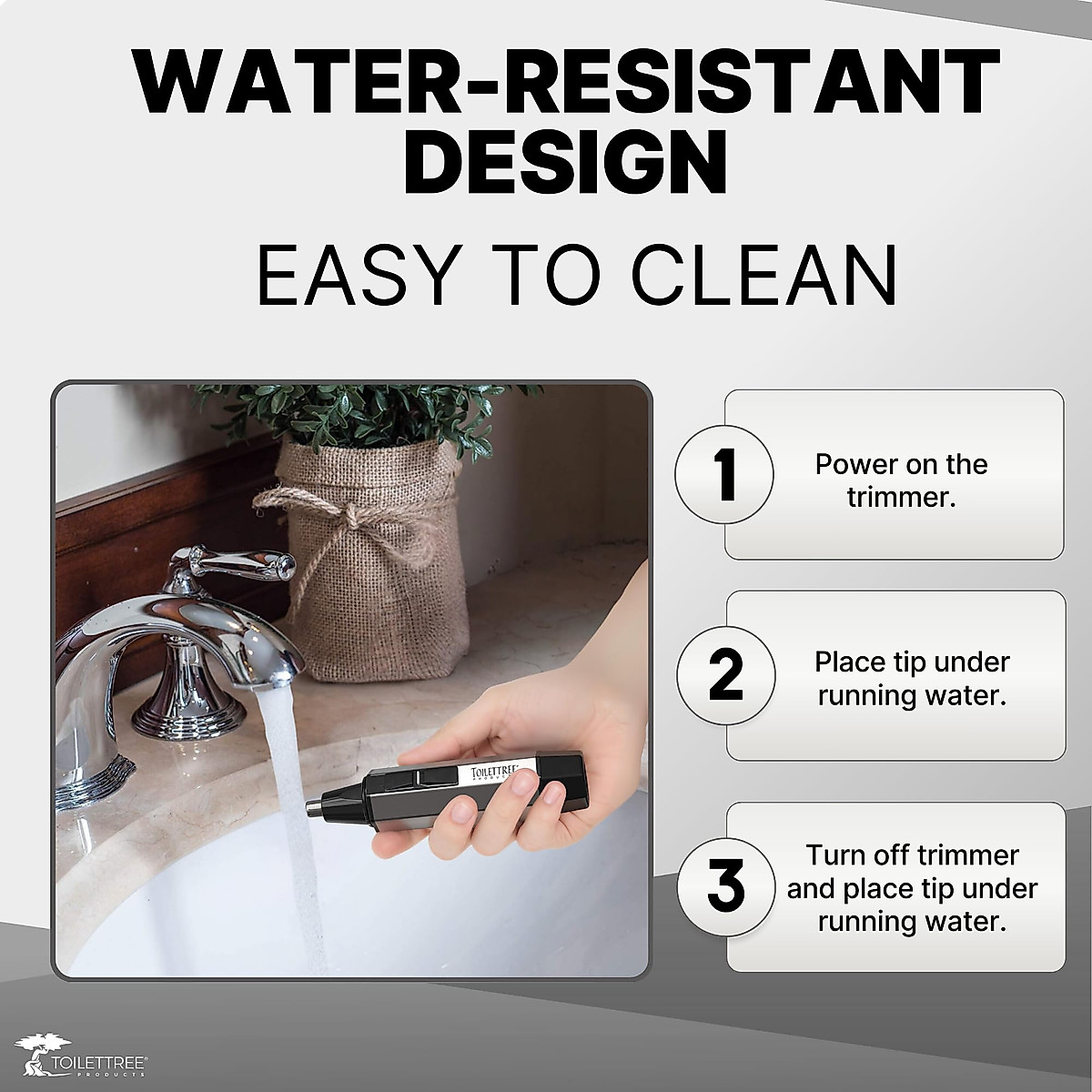 WATER-RESISTANT DESIGN

EASY TO CLEAN

TOILETTREE PRODUCTS

1 Power on the trimmer.

2 Place tip under running water.

3 Turn off trimmer and place tip under running water.

TOILETTREE® PRODUCTS