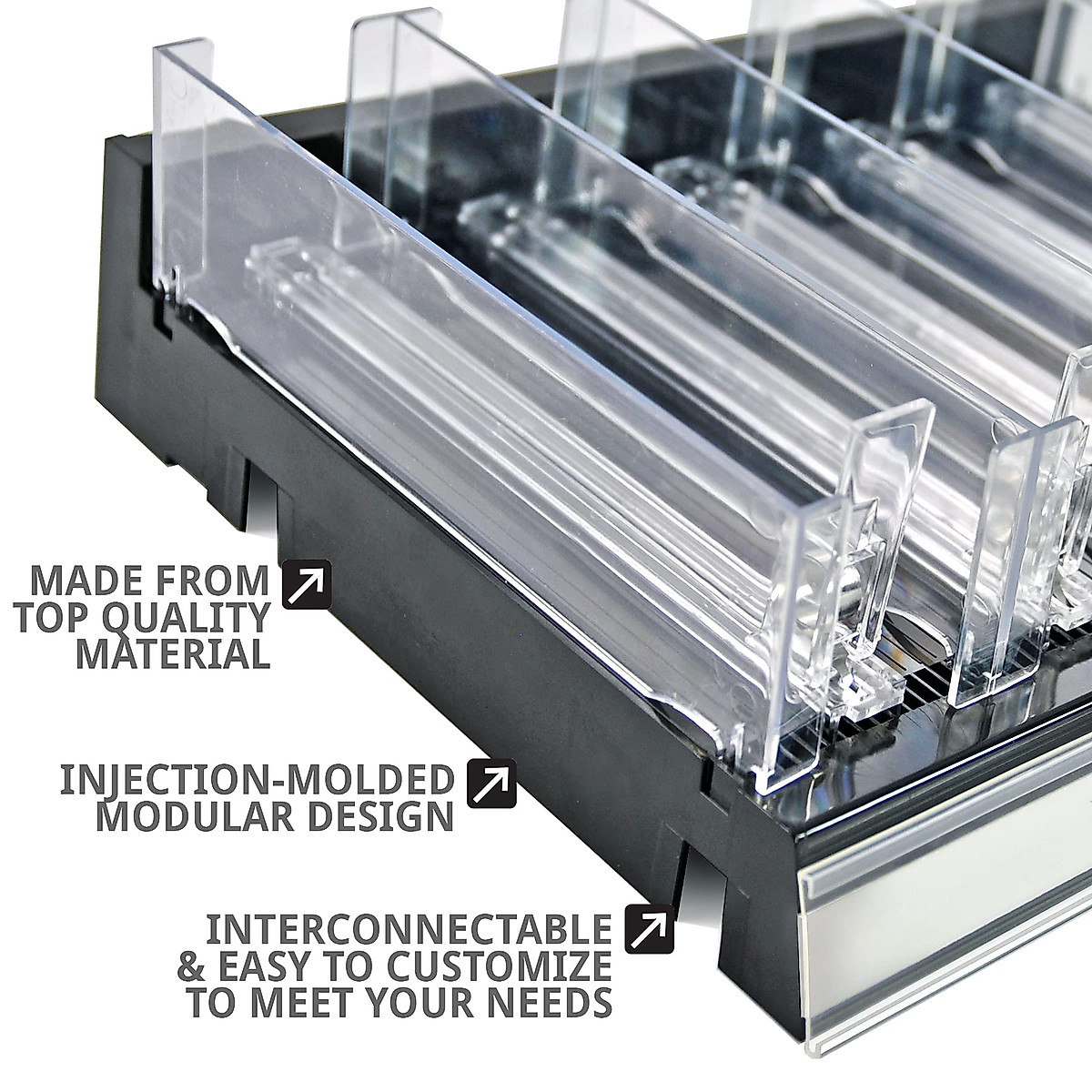 MADE FROM TOP QUALITY MATERIAL

INJECTION-MOLDED MODULAR DESIGN

INTERCONNECTABLE & EASY TO CUSTOMIZE TO MEET YOUR NEEDS