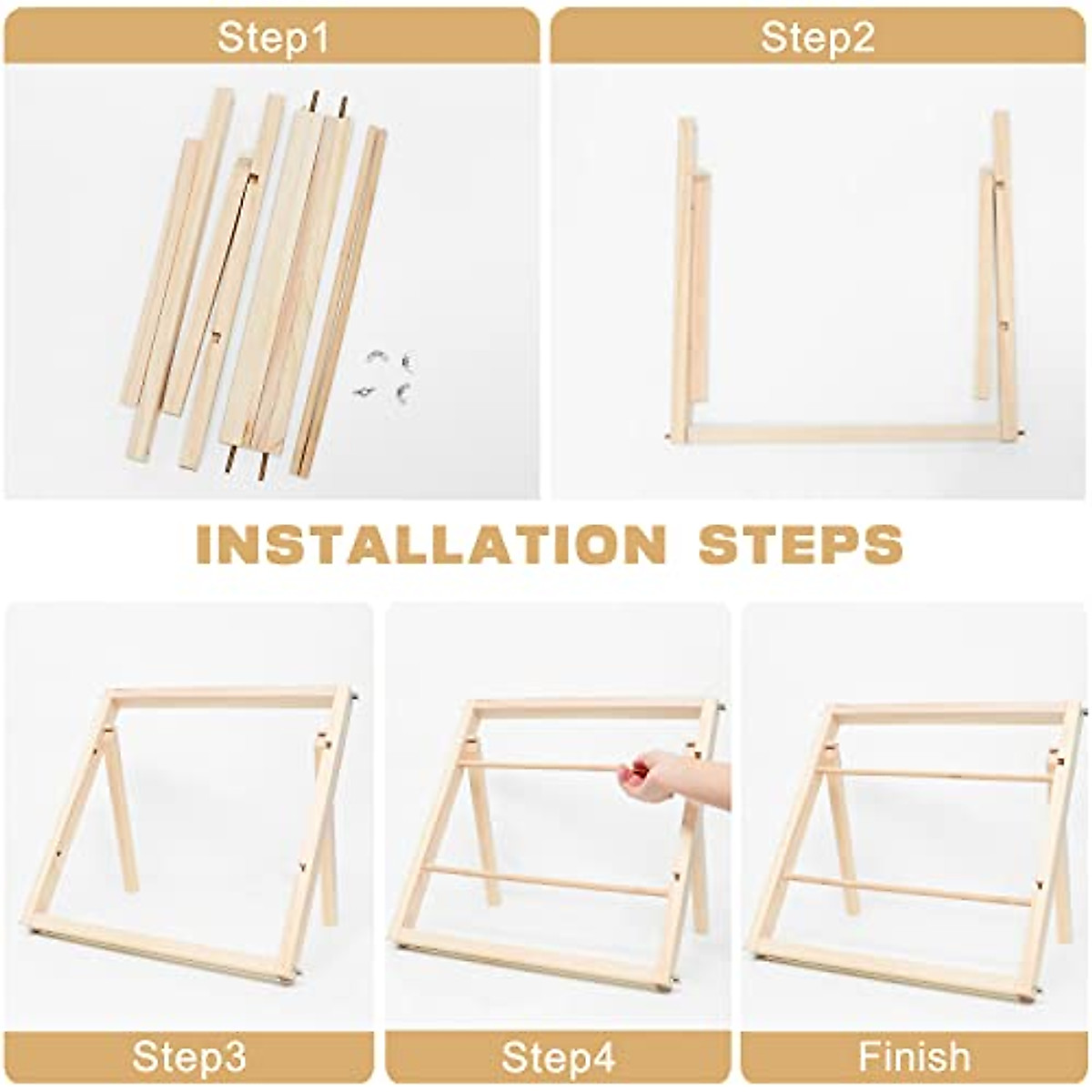 Step1

Step2

INSTALLATION STEPS

Step3

Step4

Finish