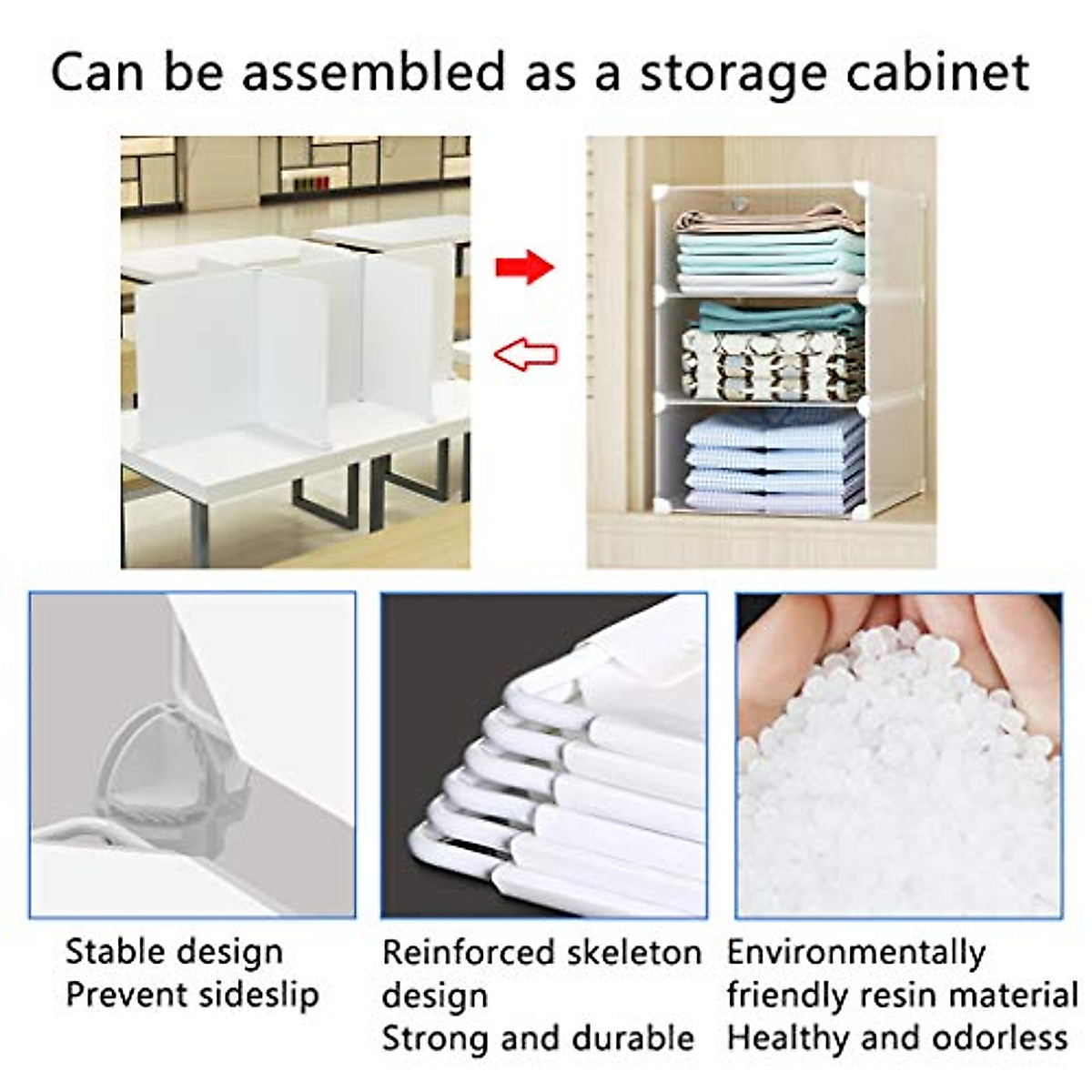 Can be assembled as a storage cabinet

Stable design
Prevent sideslip

Reinforced skeleton design
Strong and durable

Environmentally friendly resin material
Healthy and odorless