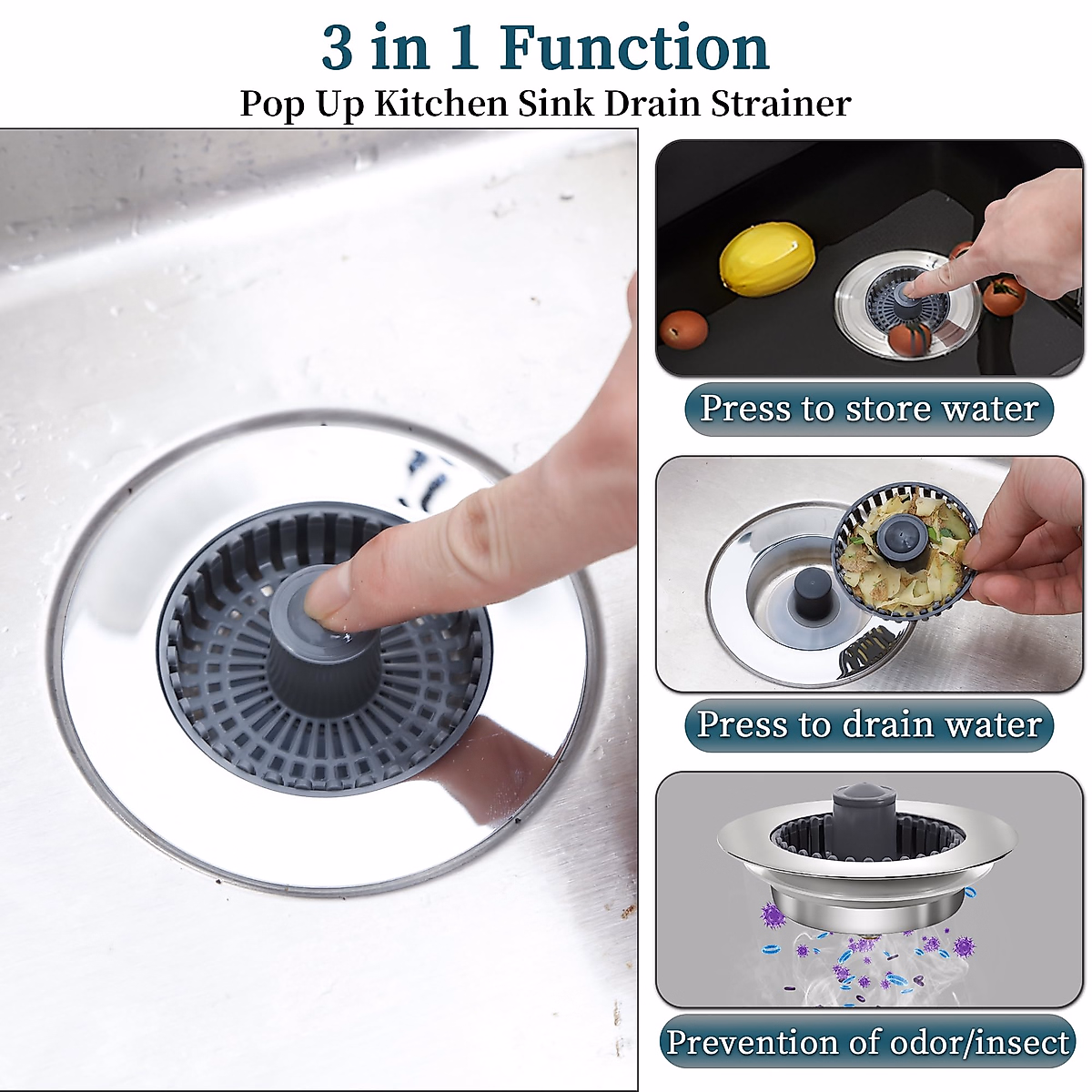 3 in 1 Function
Pop Up Kitchen Sink Drain Strainer

Press to store water

Press to drain water

Prevention of odor/insect