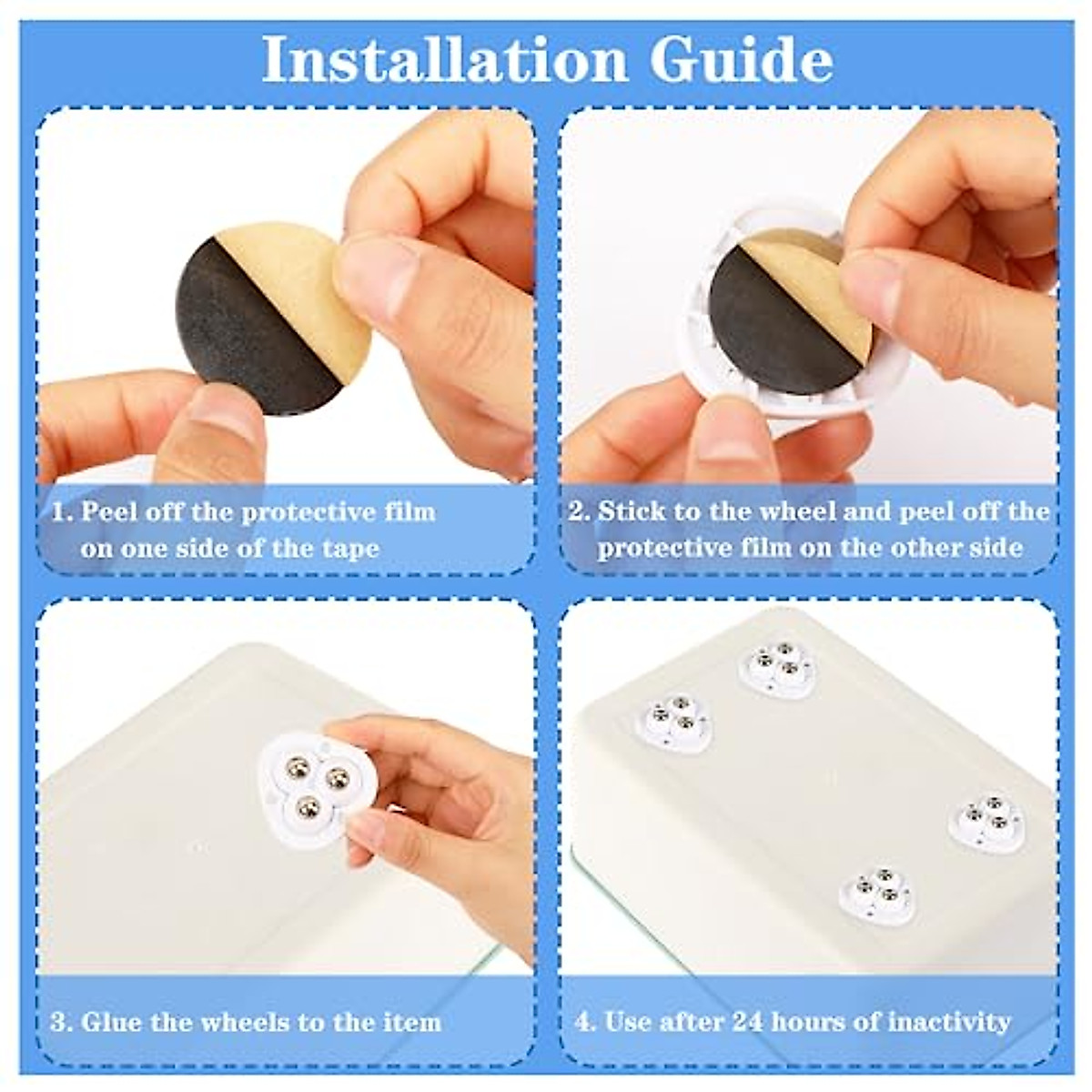 Installation Guide

1. Peel off the protective film on one side of the tape

2. Stick to the wheel and peel off the protective film on the other side

3. Glue the wheels to the item

4. Use after 24 hours of inactivity