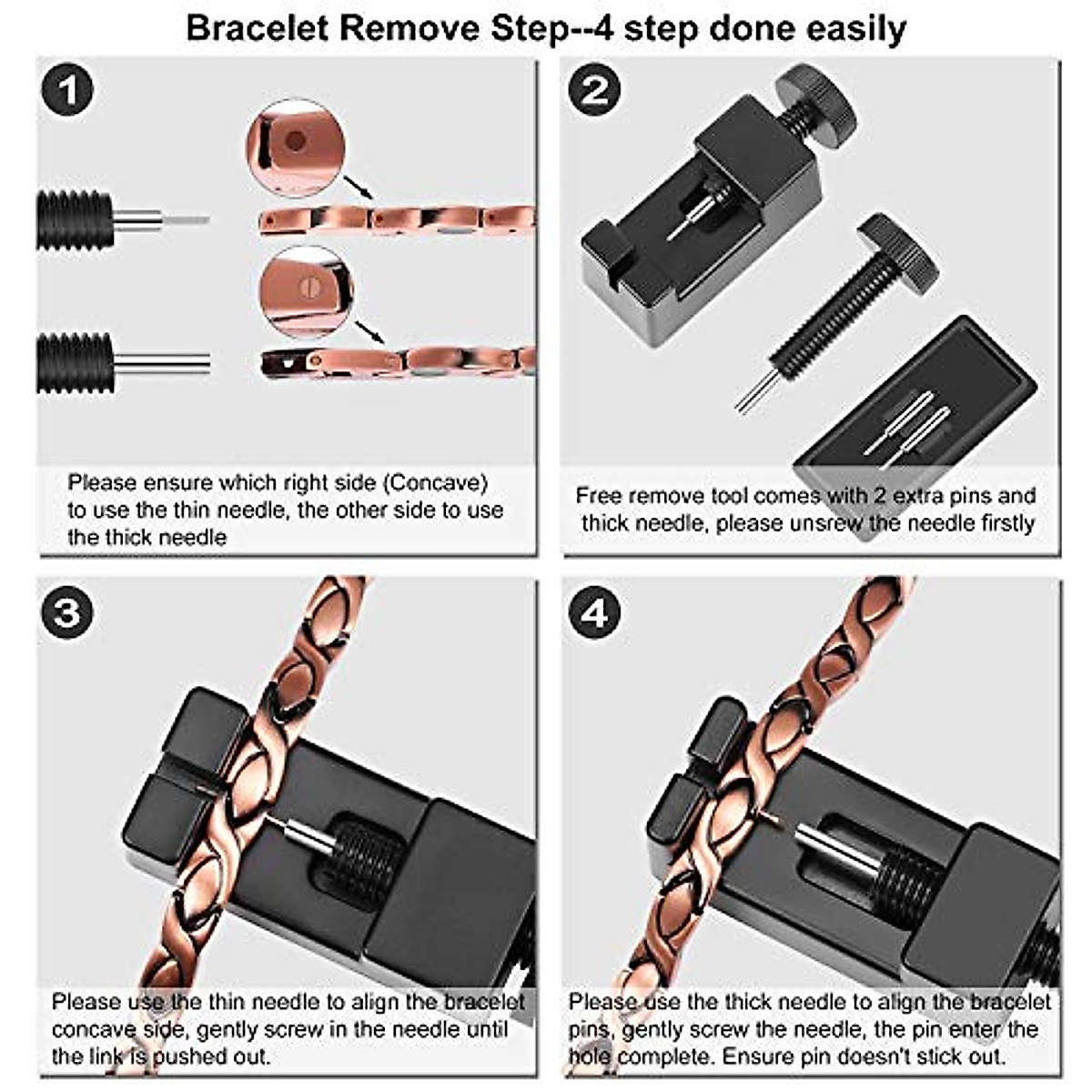 Bracelet Remove Step--4 step done easily

1

Please ensure which right side (Concave) to use the thin needle, the other side to use the thick needle

2

Free remove tool comes with 2 extra pins and thick needle, please unsrew the needle firstly

3

Please use the thin needle to align the bracelet concave side, gently screw in the needle until the link is pushed out.

4

Please use the thick needle to align the bracelet pins, gently screw the needle, the pin enter the hole complete. Ensure pin doesn't stick out.