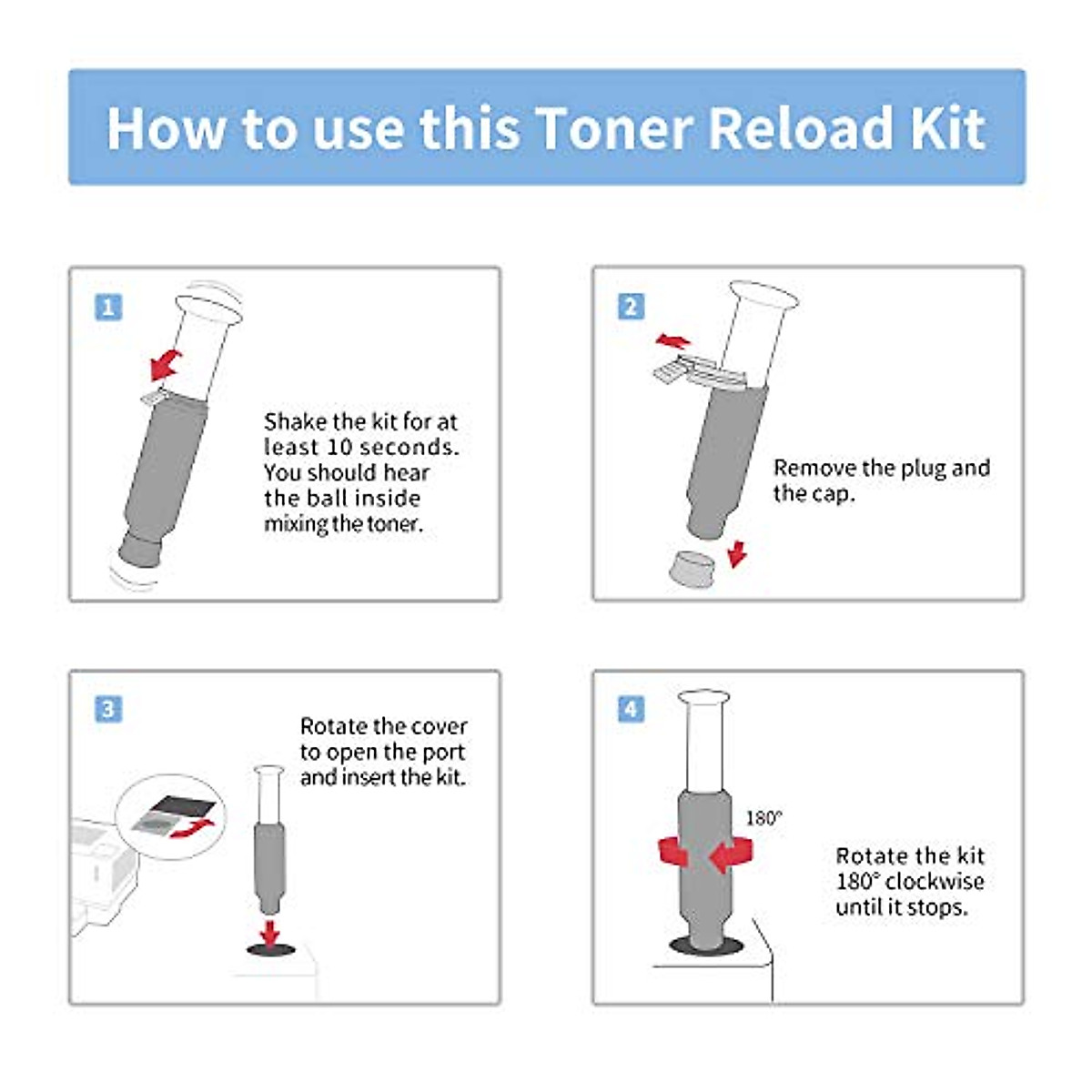 How to use this Toner Reload Kit

1

Shake the kit for at least 10 seconds. You should hear the ball inside mixing the toner.

2

Remove the plug and the cap.

3

Rotate the cover to open the port and insert the kit.

4

180°

Rotate the kit 180° clockwise until it stops.