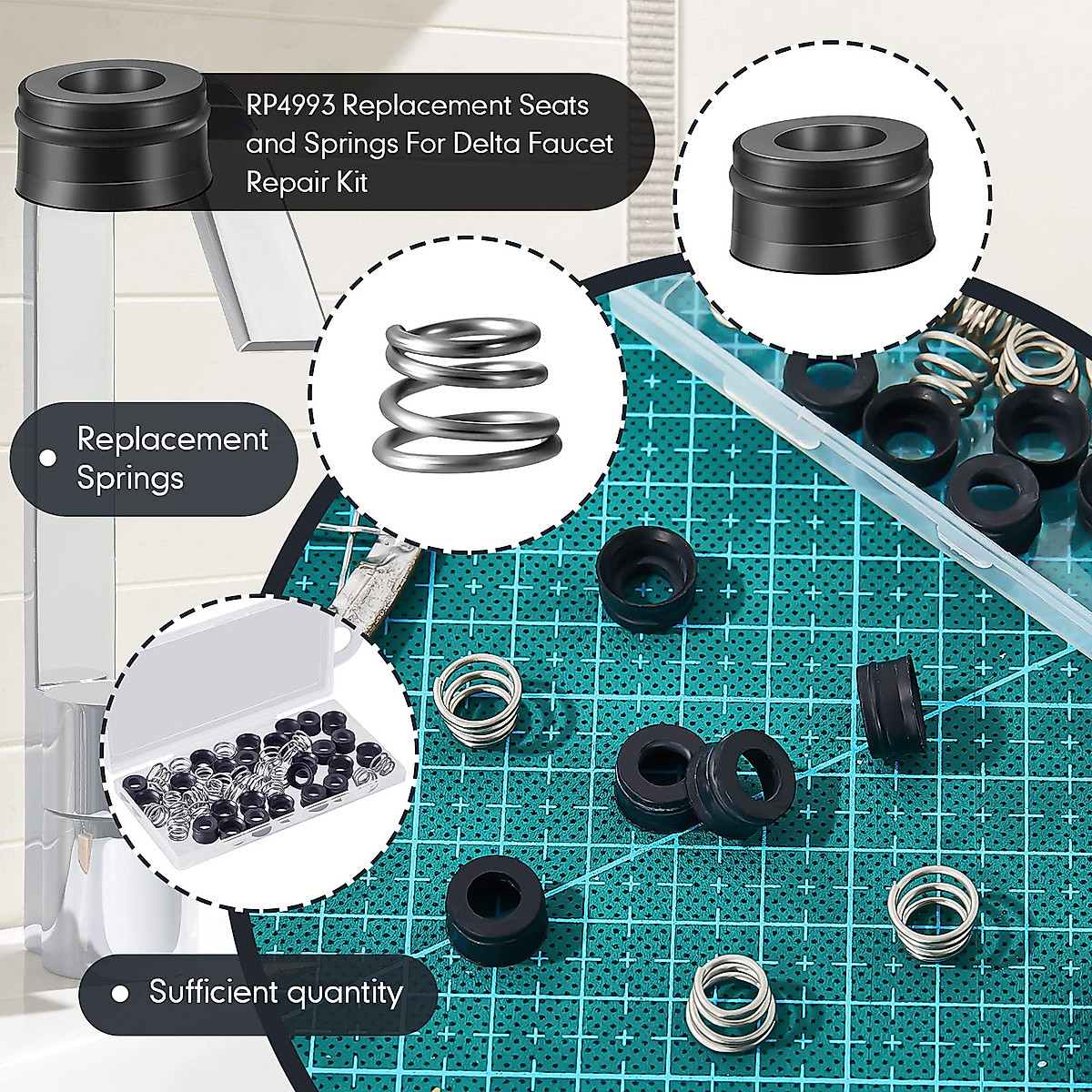 RP4993 Replacement Seats and Springs For Delta Faucet Repair Kit

Replacement Springs

Sufficient quantity