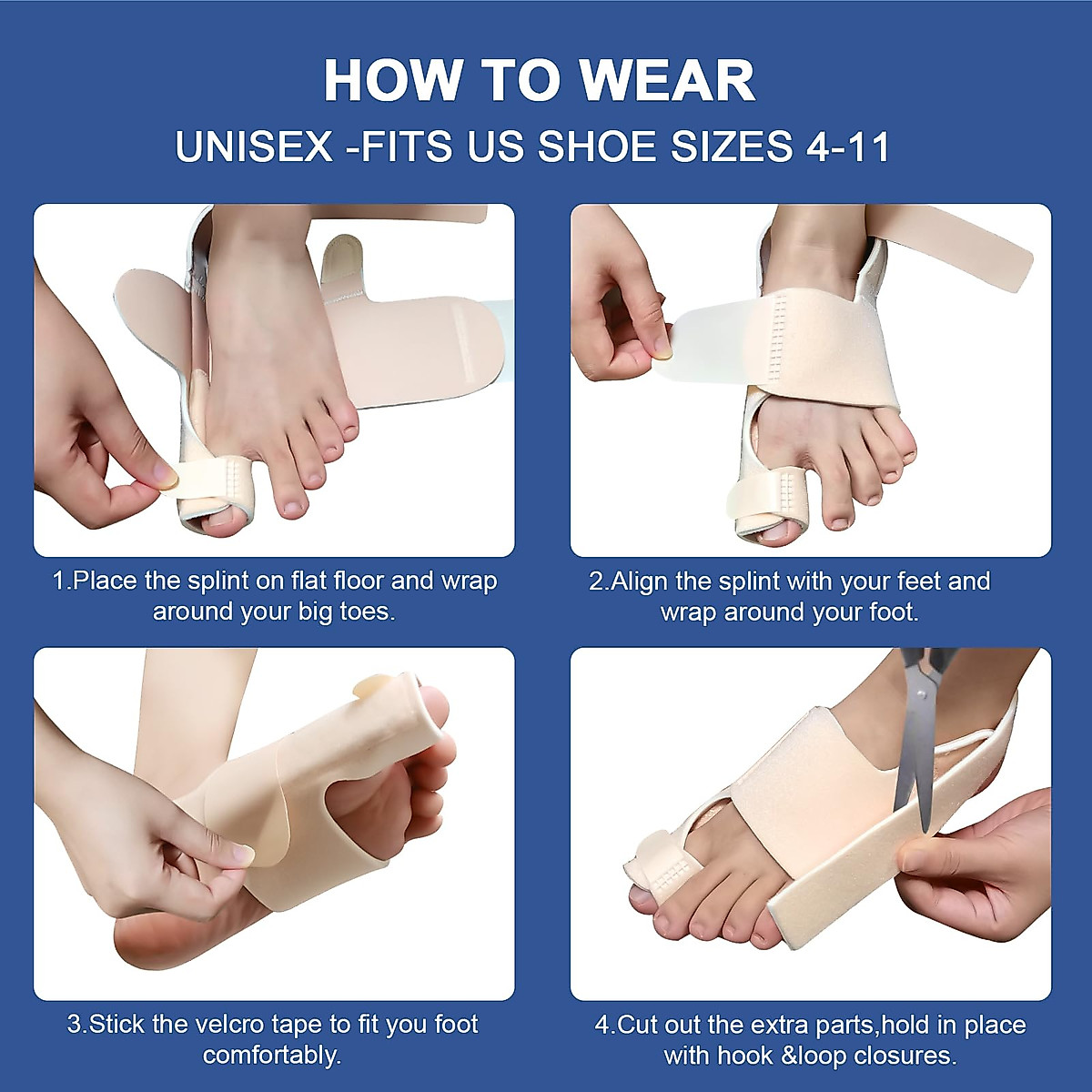 HOW TO WEAR
UNISEX -FITS US SHOE SIZES 4-11

1.Place the splint on flat floor and wrap around your big toes.

2.Align the splint with your feet and wrap around your foot.

3.Stick the velcro tape to fit you foot comfortably.

4.Cut out the extra parts,hold in place with hook &loop closures.