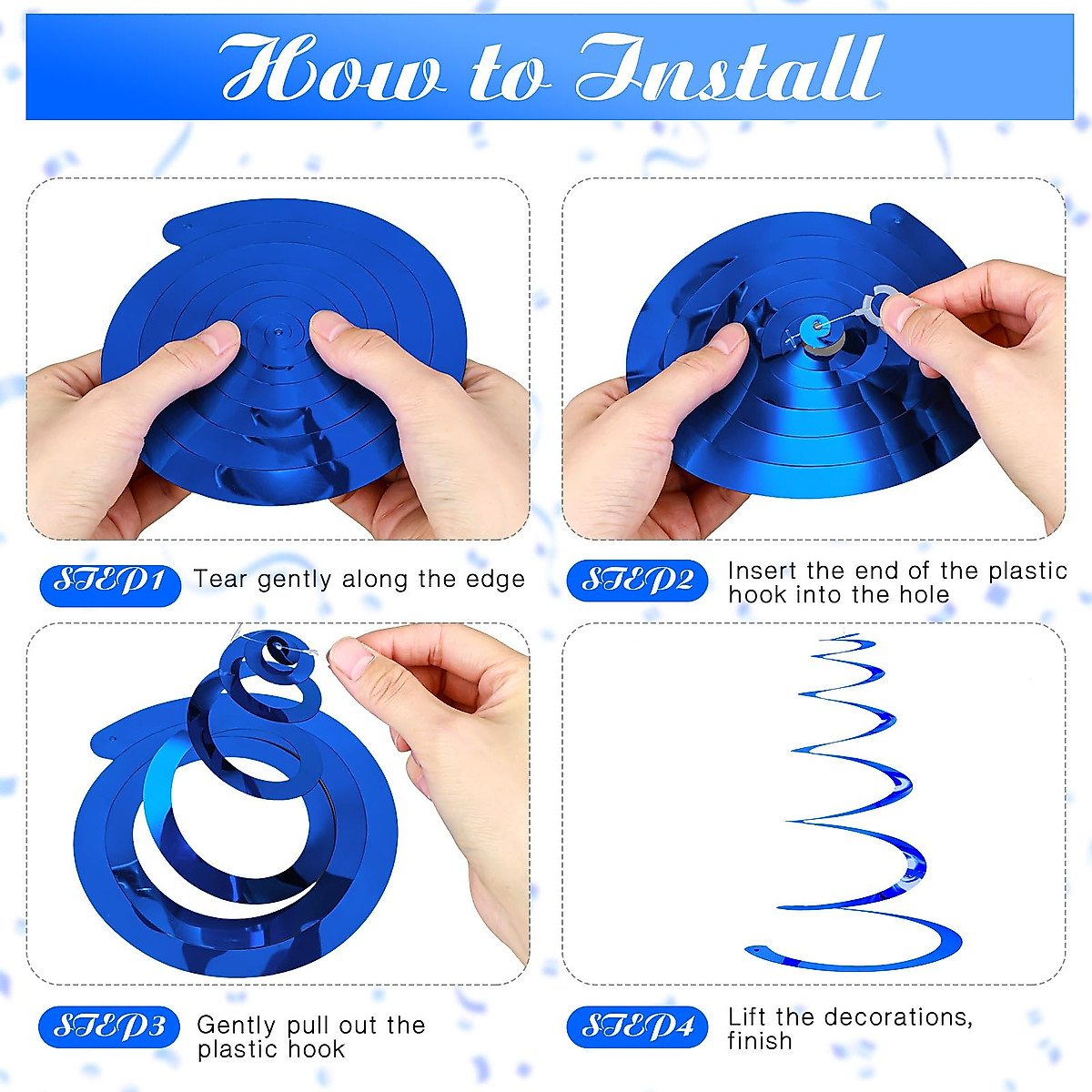 How to Install

STEP1 Tear gently along the edge

STEP2 Insert the end of the plastic hook into the hole

STEP3 Gently pull out the plastic hook

STEP4 Lift the decorations, finish