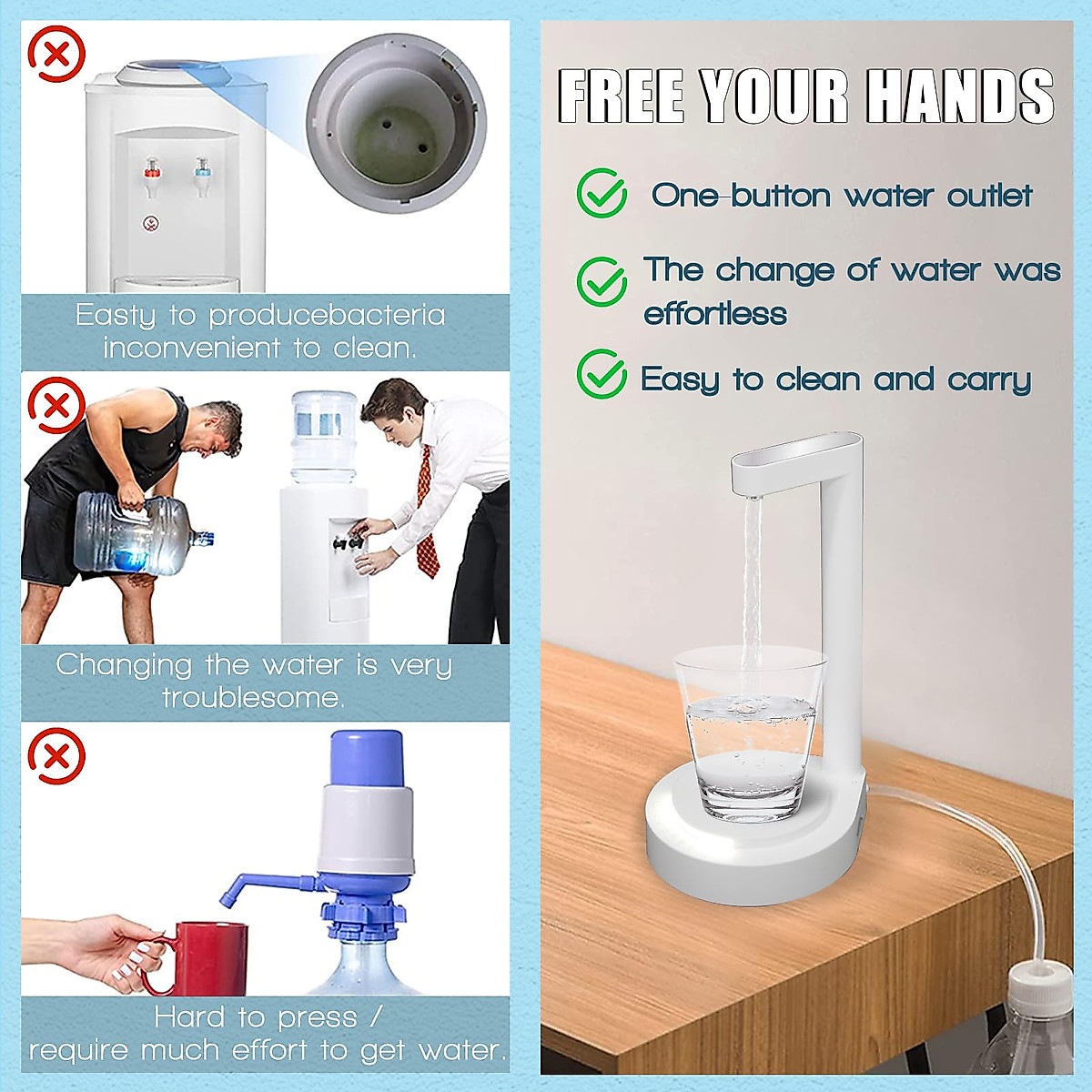 Easty to producebacteria inconvenient to clean.

Changing the water is very troublesome.

Hard to press / require much effort to get water.

FREE YOUR HANDS

One-button water outlet

The change of water was effortless

Easy to clean and carry