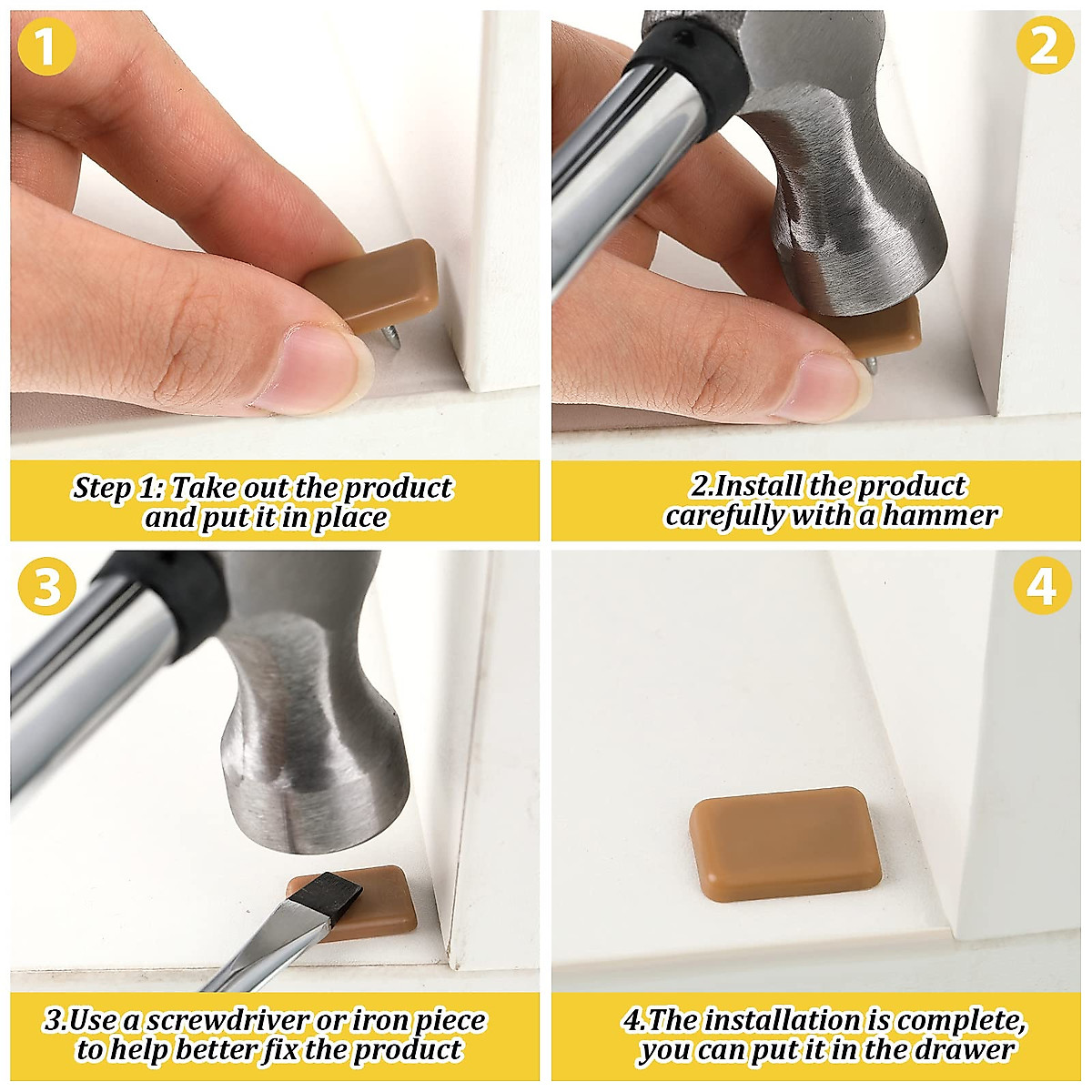 1

Step 1: Take out the product and put it in place

2

2.Install the product carefully with a hammer

3

3.Use a screwdriver or iron piece to help better fix the product

4

4.The installation is complete, you can put it in the drawer