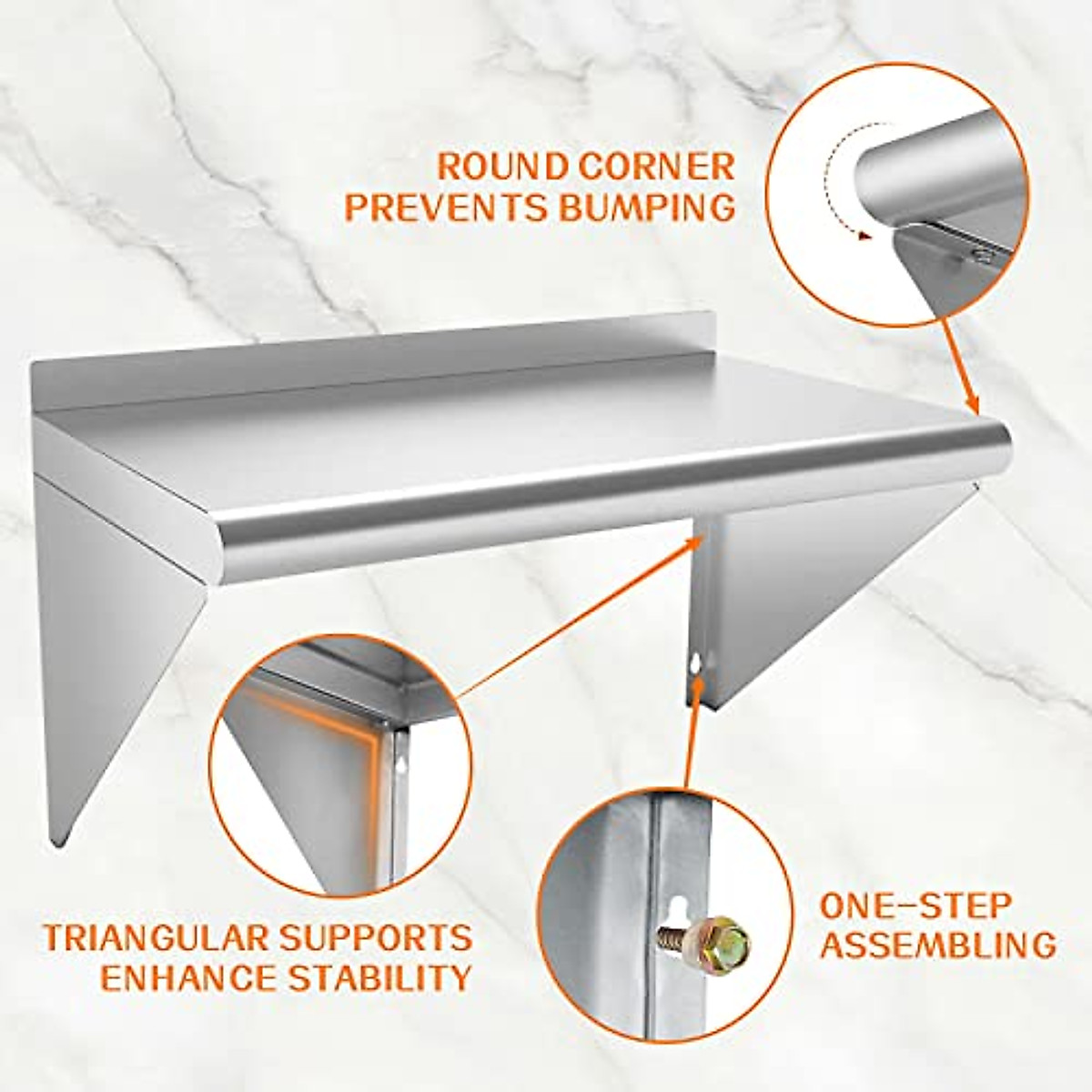 ROUND CORNER PREVENTS BUMPING

TRIANGULAR SUPPORTS ENHANCE STABILITY

ONE-STEP ASSEMBLING