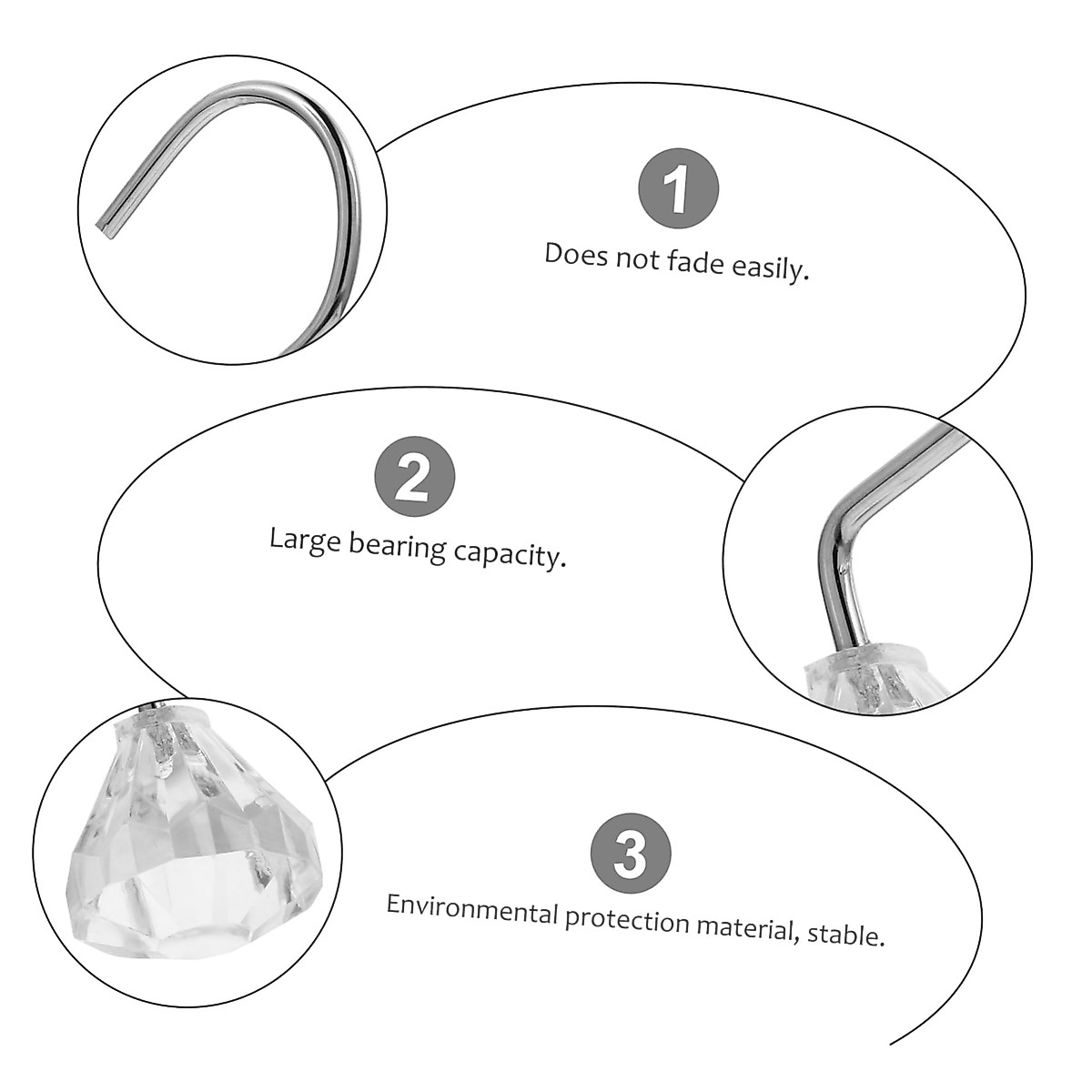 1

Does not fade easily.

2

Large bearing capacity.

3

Environmental protection material, stable.