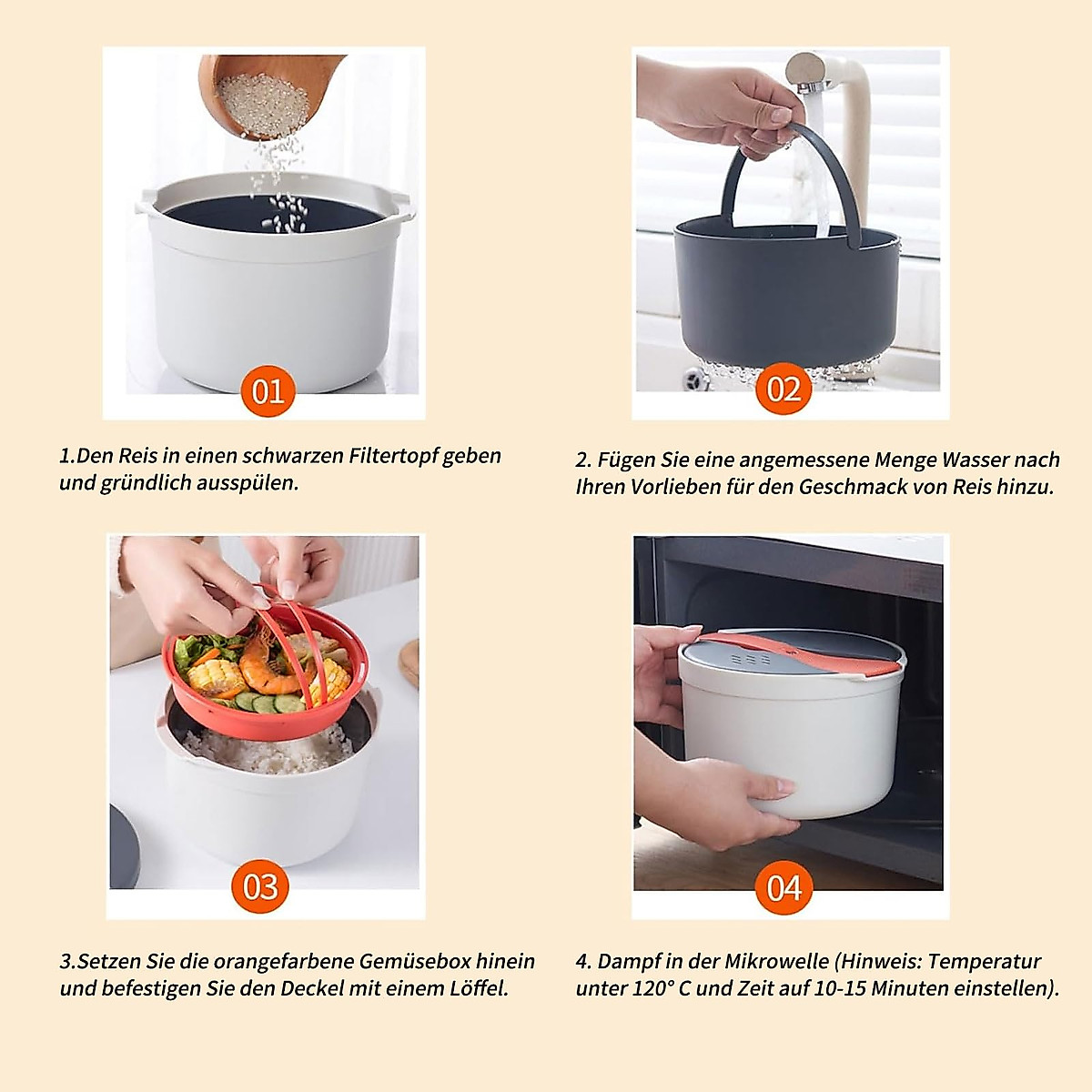 01

1.Den Reis in einen schwarzen Filtertopf geben und gründlich ausspülen.

02

2. Fügen Sie eine angemessene Menge Wasser nach Ihren Vorlieben für den Geschmack von Reis hinzu.

03

3.Setzen Sie die orangefarbene Gemüsebox hinein und befestigen Sie den Deckel mit einem Löffel.

04

4. Dampf in der Mikrowelle (Hinweis: Temperatur unter 120° C und Zeit auf 10-15 Minuten einstellen).