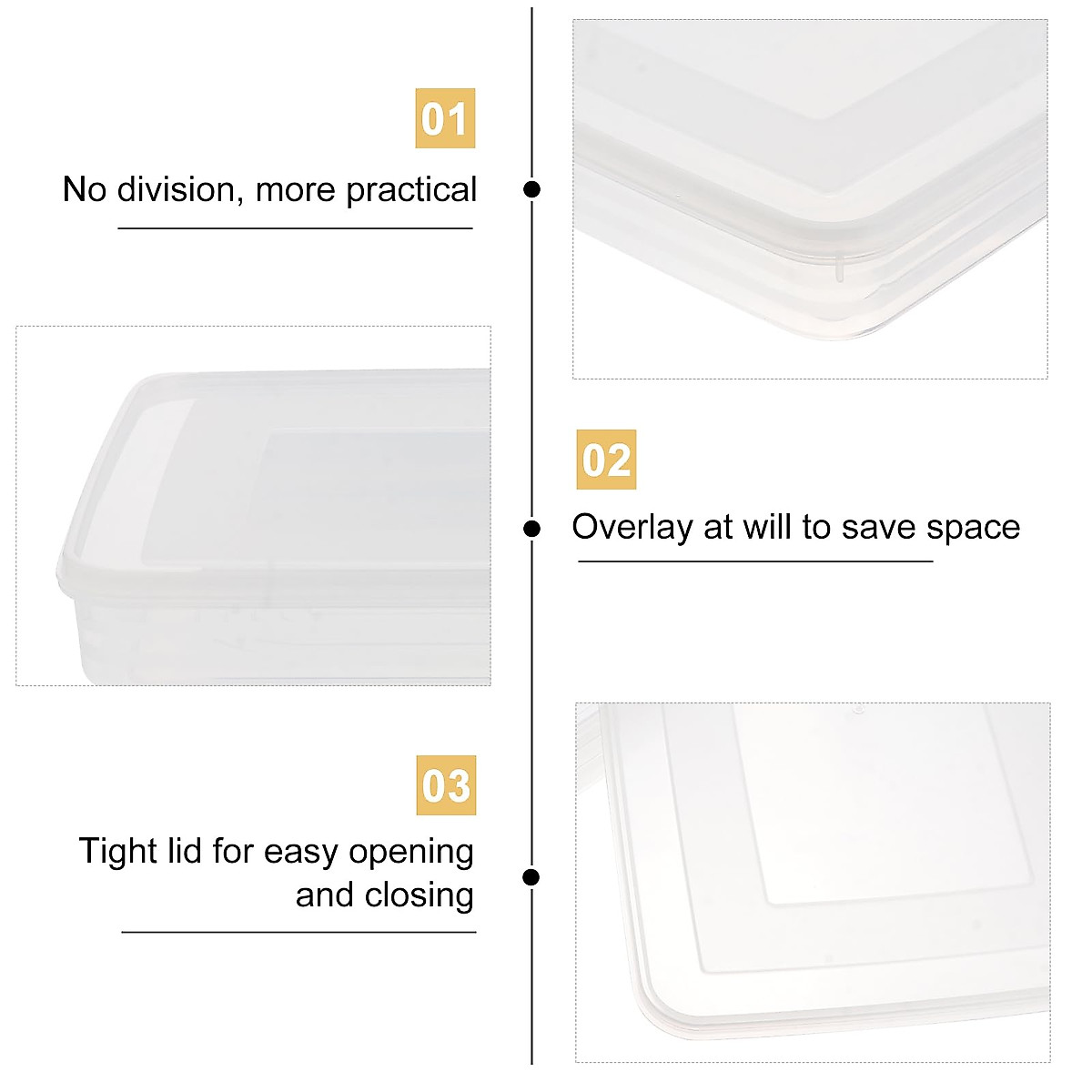 01
No division, more practical

02
Overlay at will to save space

03
Tight lid for easy opening and closing