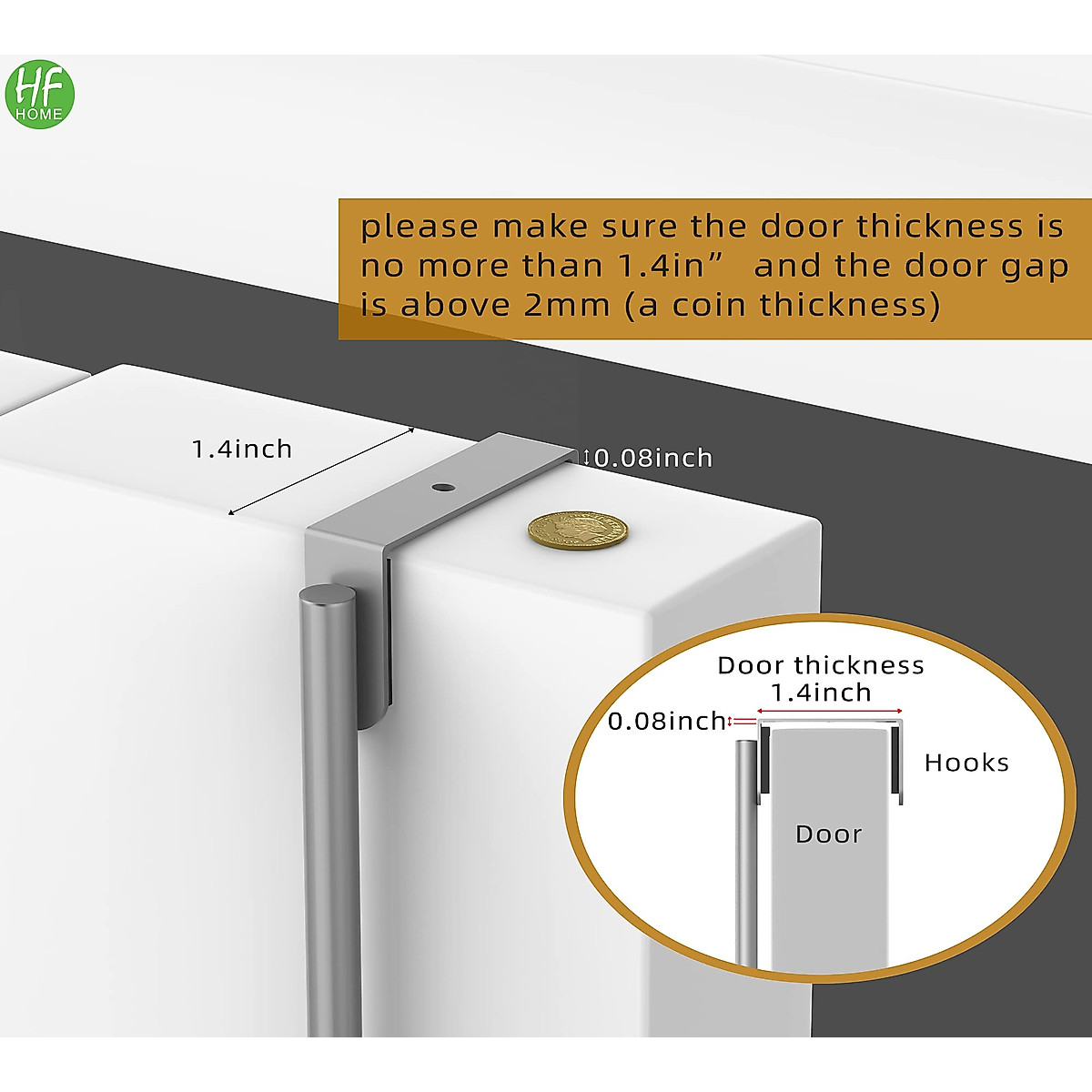 HF
HOME

please make sure the door thickness is no more than 1.4in”  and the door gap is above 2mm (a coin thickness)

1.4inch

0.08inch

Door thickness
1.4inch

0.08inch

Hooks

Door