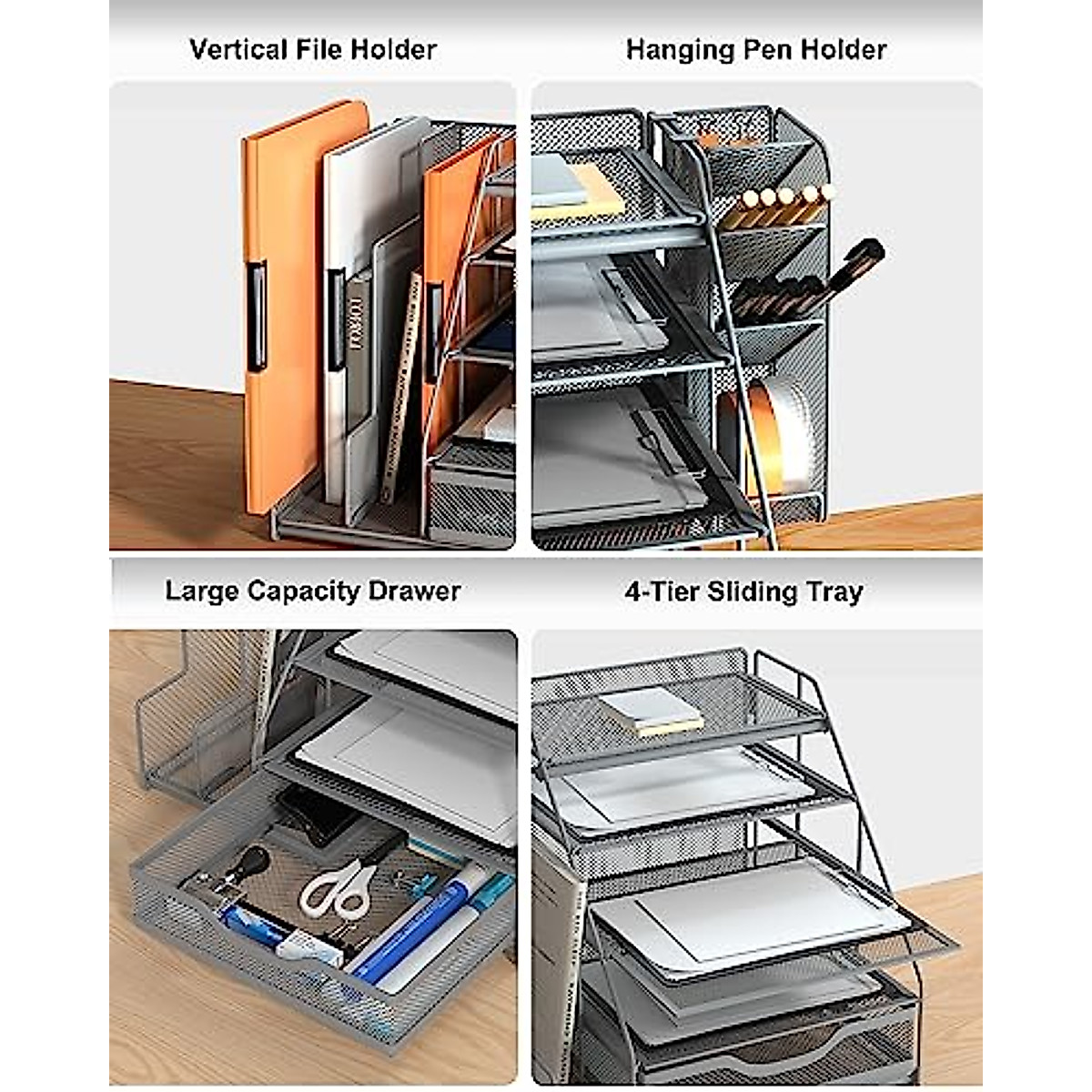 Vertical File Holder

Hanging Pen Holder

Large Capacity Drawer

4-Tier Sliding Tray