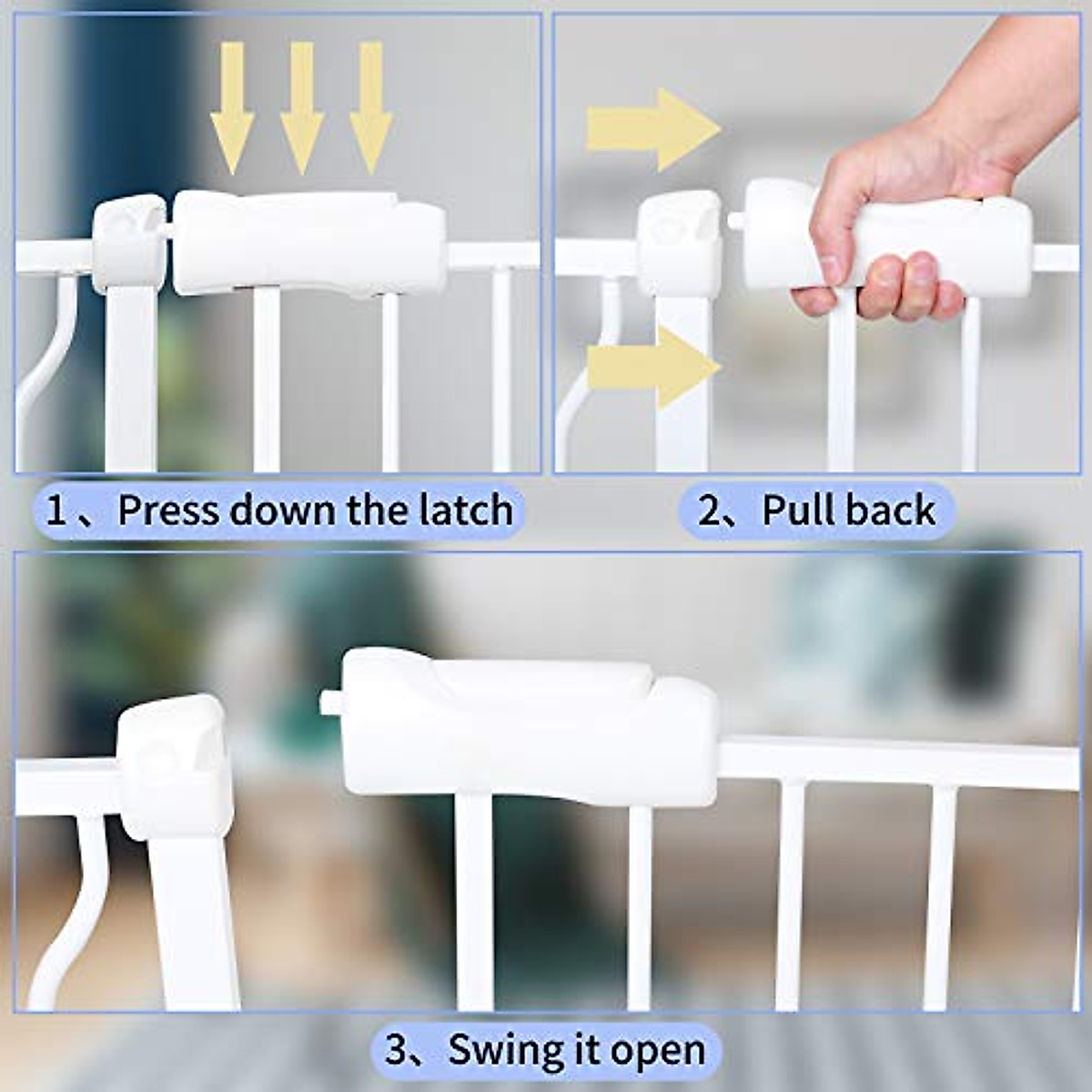 1、Press down the latch

2、Pull back

3、Swing it open