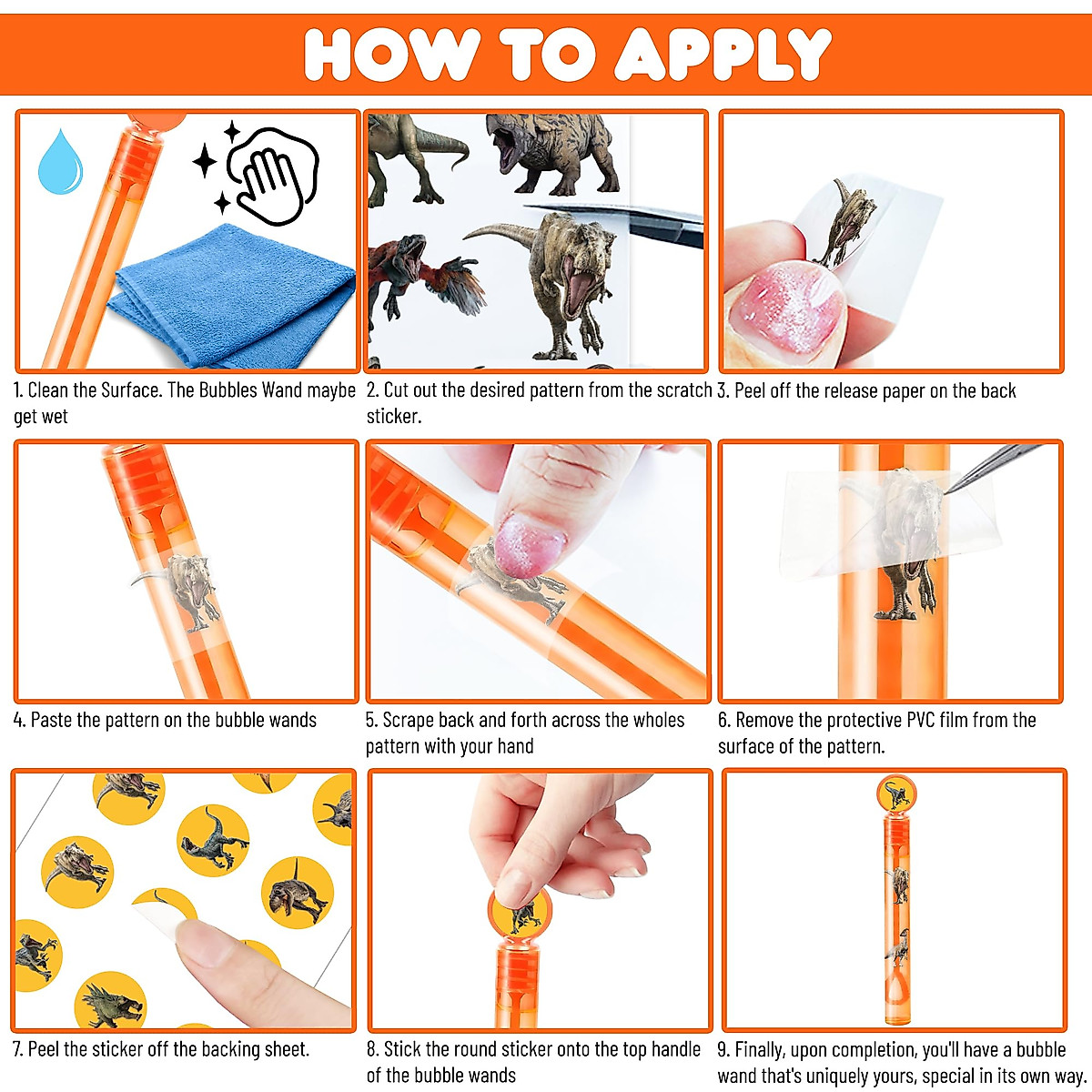 HOW TO APPLY

1. Clean the Surface. The Bubbles Wand maybe get wet

2. Cut out the desired pattern from the scratch sticker.

3. Peel off the release paper on the back

4. Paste the pattern on the bubble wands

5. Scrape back and forth across the wholes pattern with your hand

6. Remove the protective PVC film from the surface of the pattern.

7. Peel the sticker off the backing sheet.

8. Stick the round sticker onto the top handle of the bubble wands

9. Finally, upon completion, you'll have a bubble wand that's uniquely yours, special in its own way.