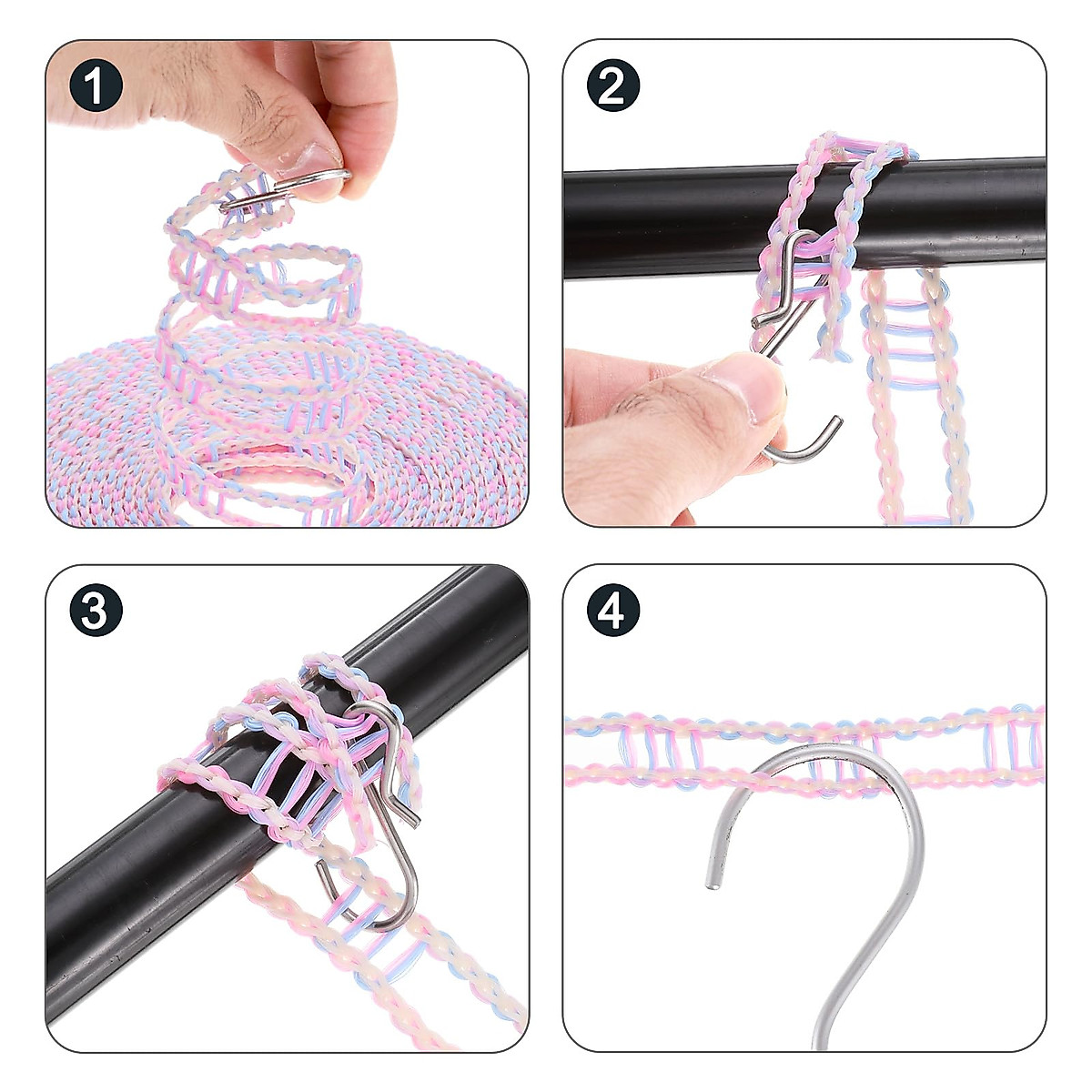 1

2

3

4